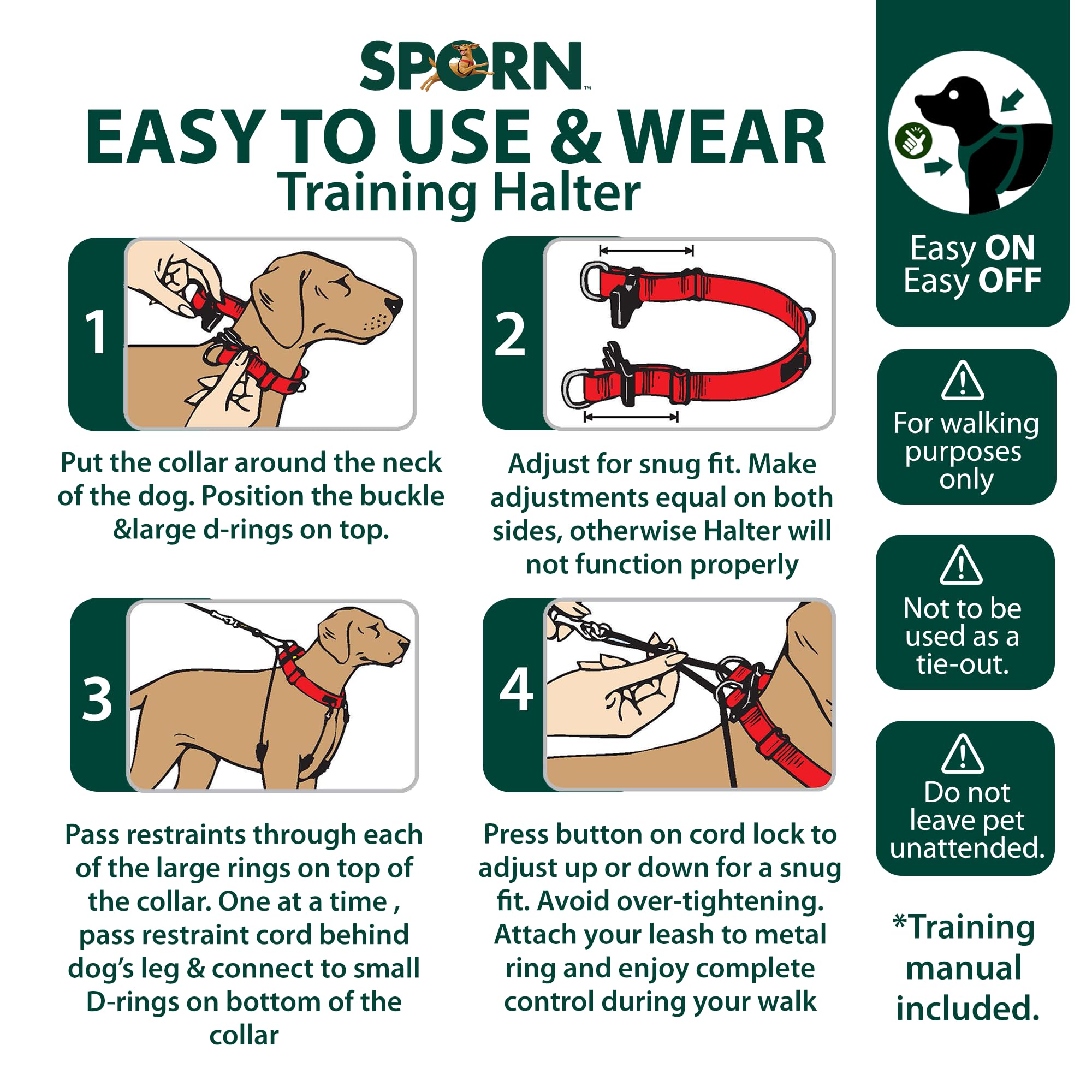 SPORN™

EASY TO USE & WEAR
Training Halter

1

Put the collar around the neck of the dog. Position the buckle &large d-rings on top.

2

Adjust for snug fit. Make adjustments equal on both sides, otherwise Halter will not function properly

3

Pass restraints through each of the large rings on top of the collar. One at a time , pass restraint cord behind dog's leg & connect to small D-rings on bottom of the collar

4

Press button on cord lock to adjust up or down for a snug fit. Avoid over-tightening. Attach your leash to metal ring and enjoy complete control during your walk

Easy ON
Easy OFF

For walking purposes only

Not to be used as a tie-out.

Do not leave pet unattended.

*Training manual included.