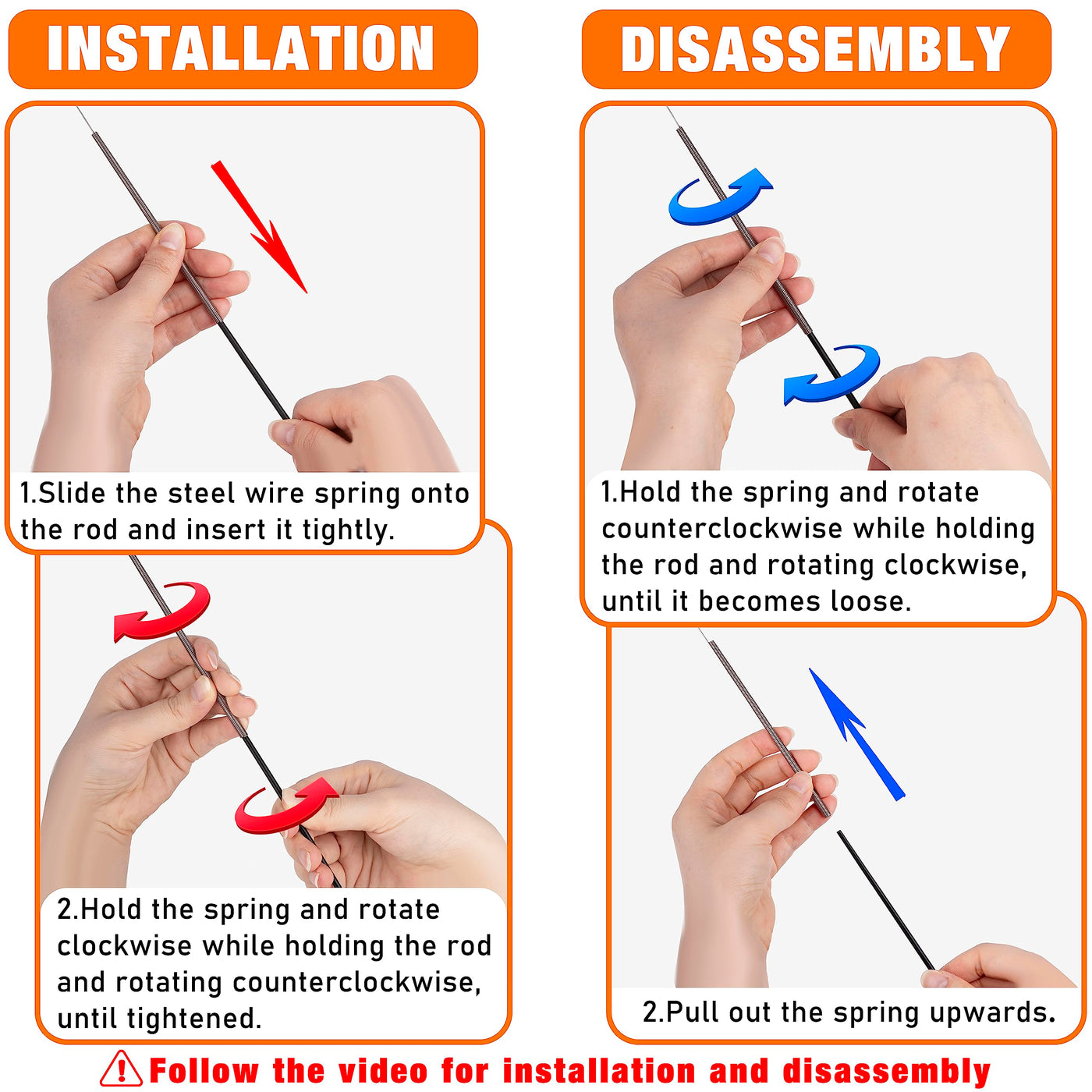 INSTALLATION

1.Slide the steel wire spring onto the rod and insert it tightly.

2.Hold the spring and rotate clockwise while holding the rod and rotating counterclockwise, until tightened.

DISASSEMBLY

1.Hold the spring and rotate counterclockwise while holding the rod and rotating clockwise, until it becomes loose.

2.Pull out the spring upwards.

Follow the video for installation and disassembly