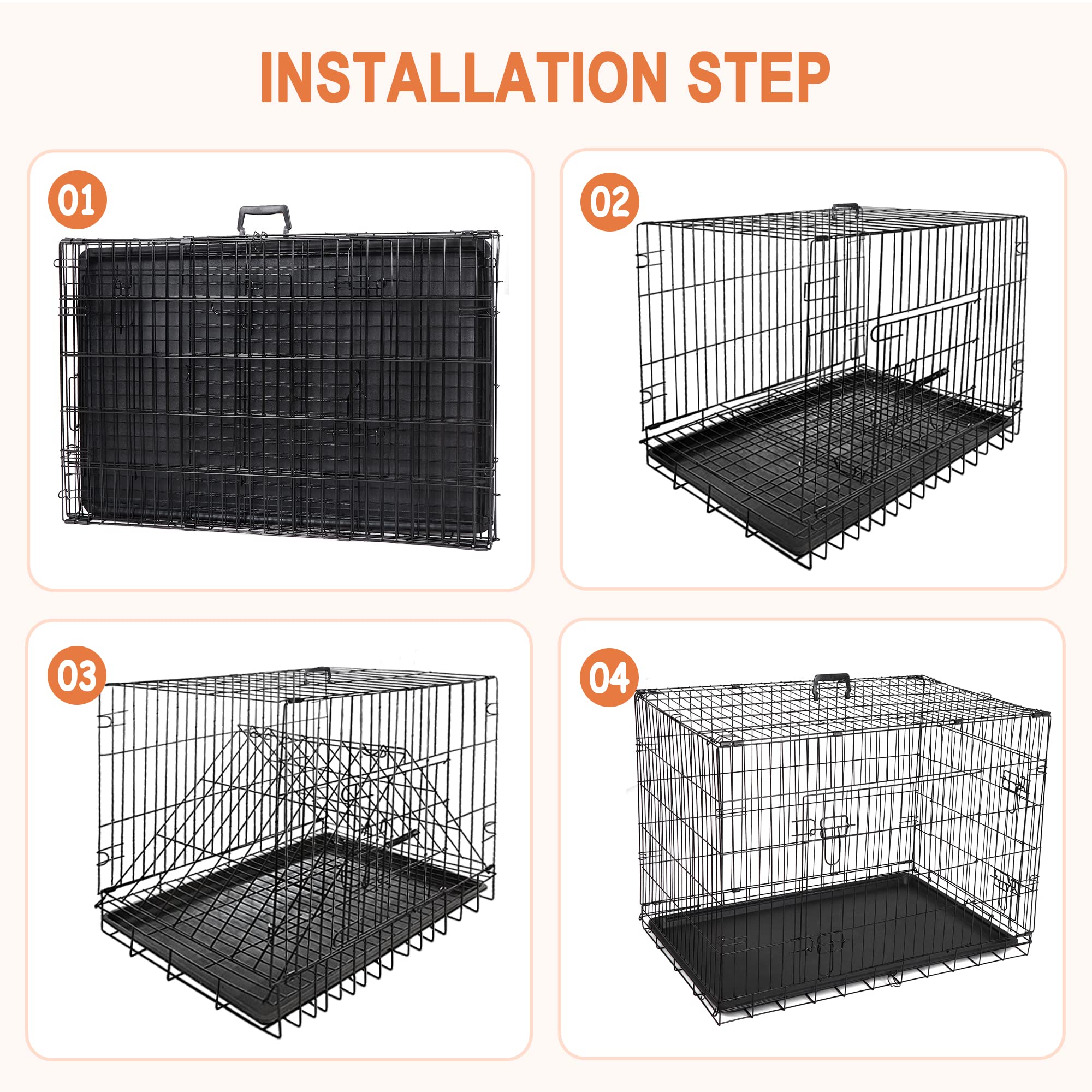 INSTALLATION STEP

01

02

03

04