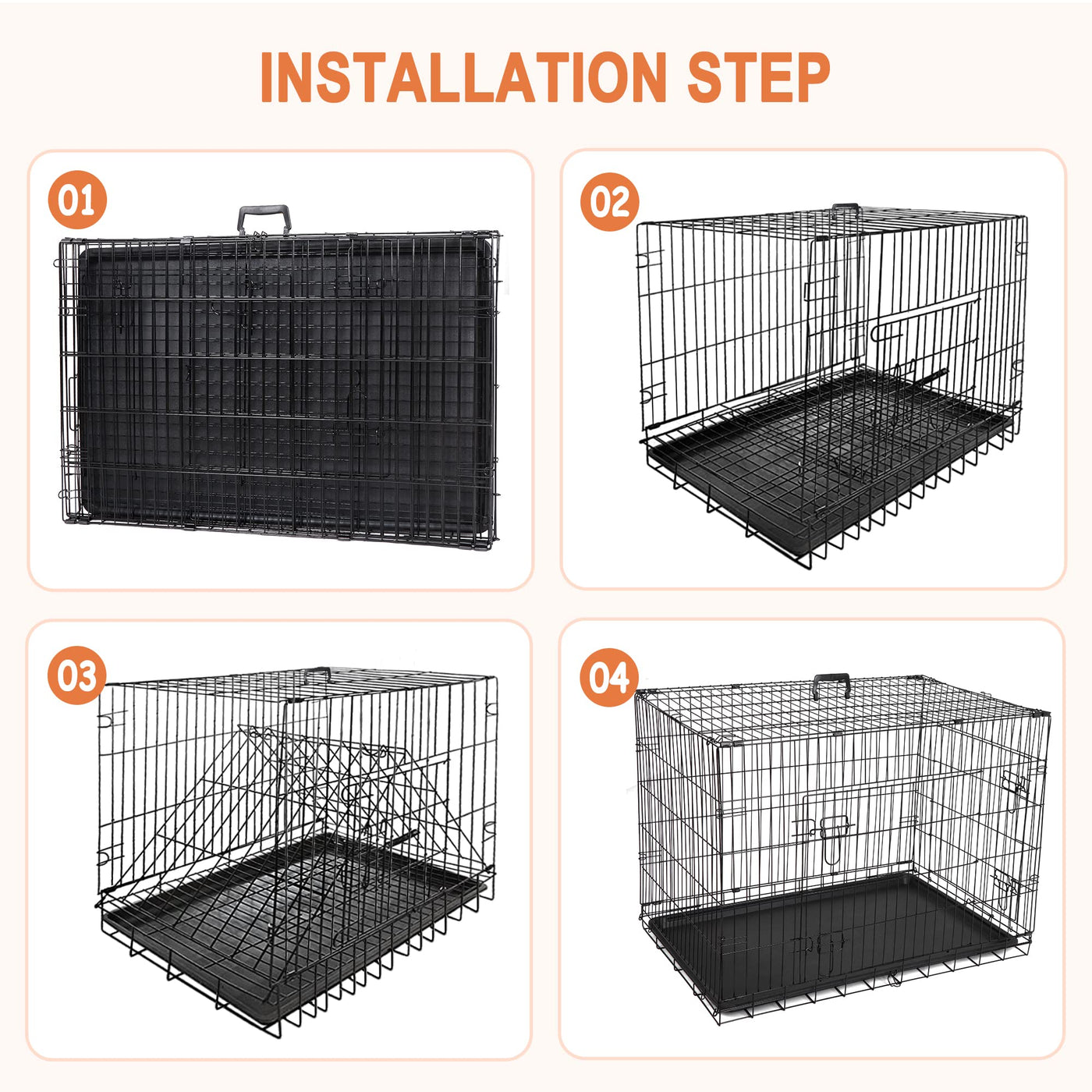 INSTALLATION STEP

01

02

03

04