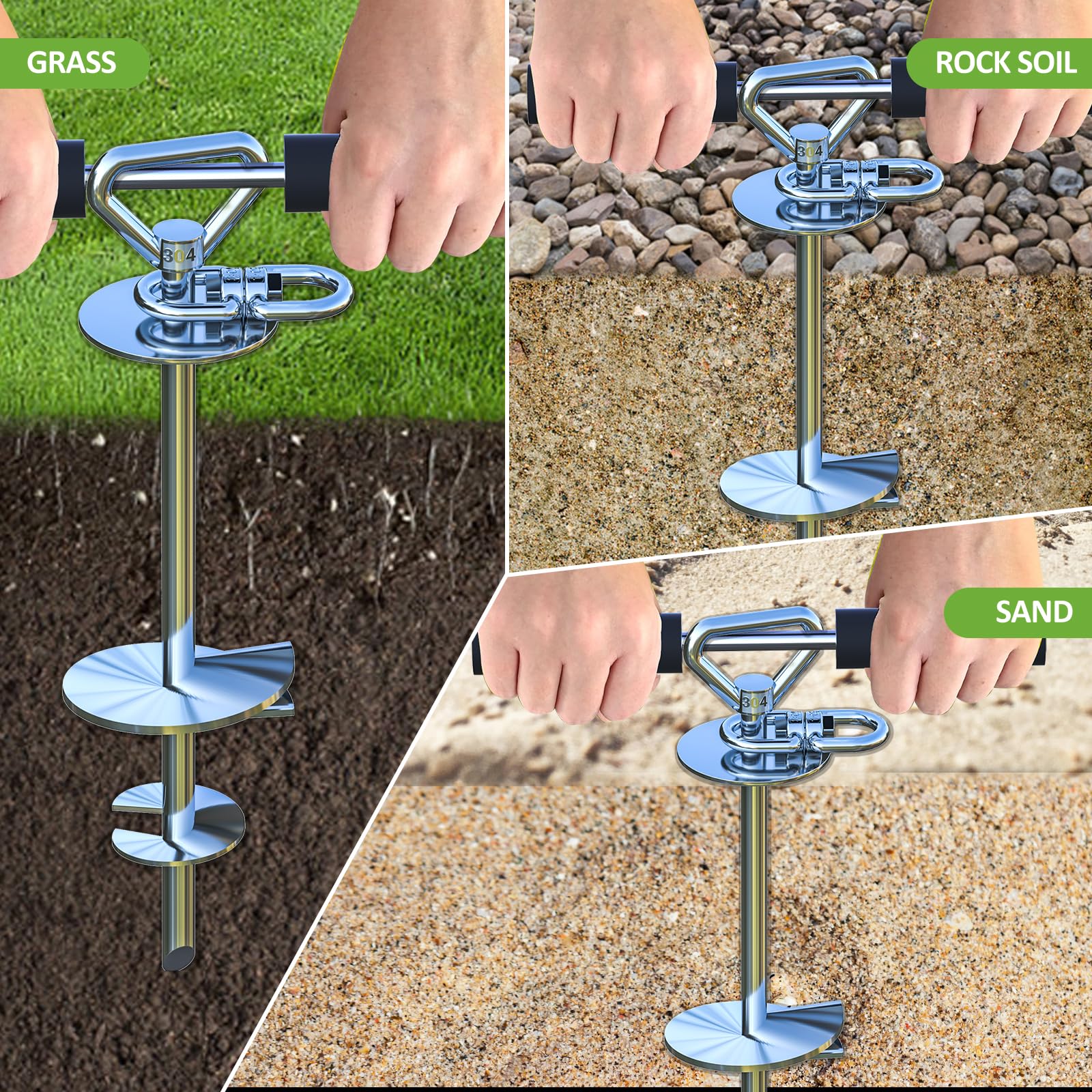 GRASS

304

ROCK SOIL

304

SAND

304