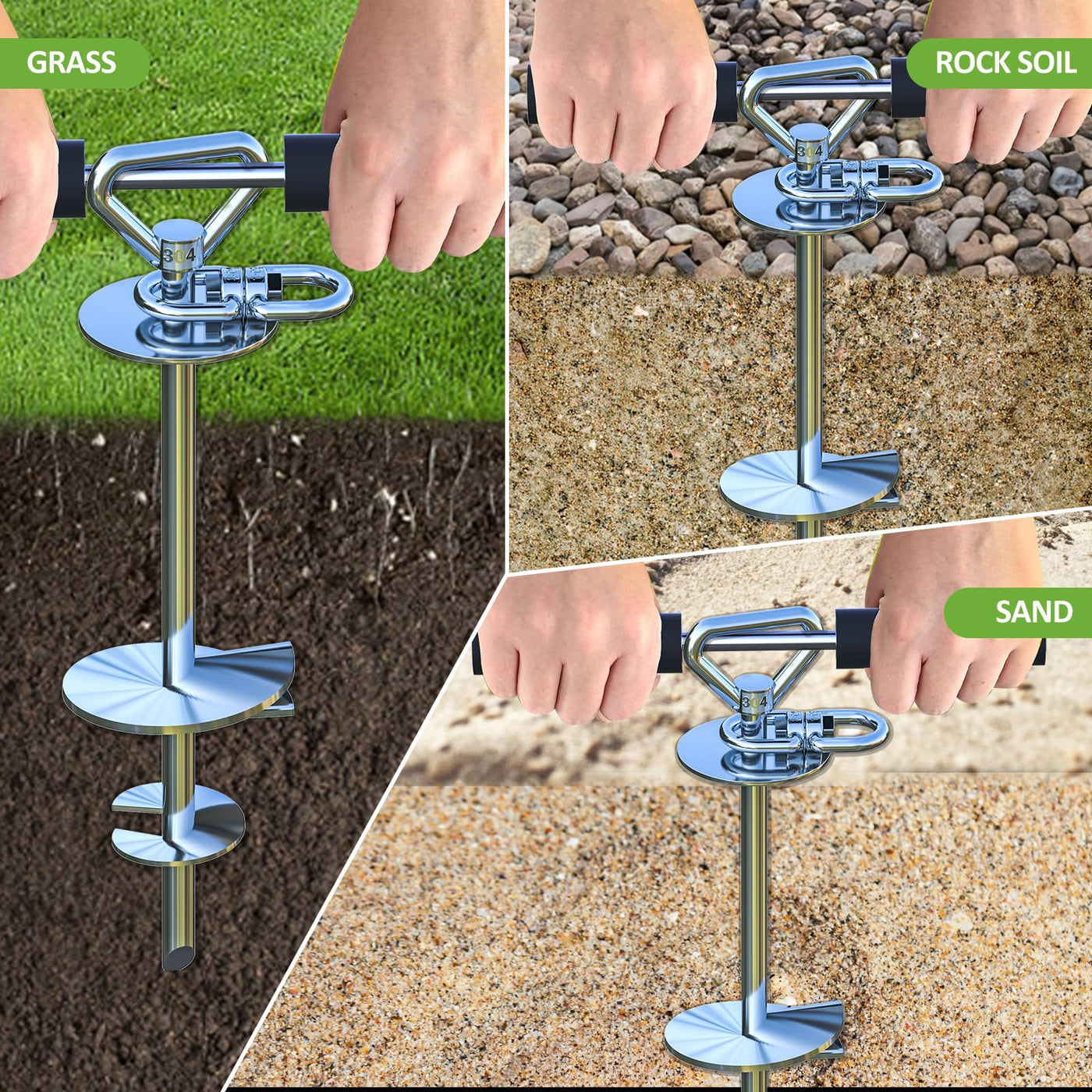 GRASS

304

ROCK SOIL

304

SAND

304