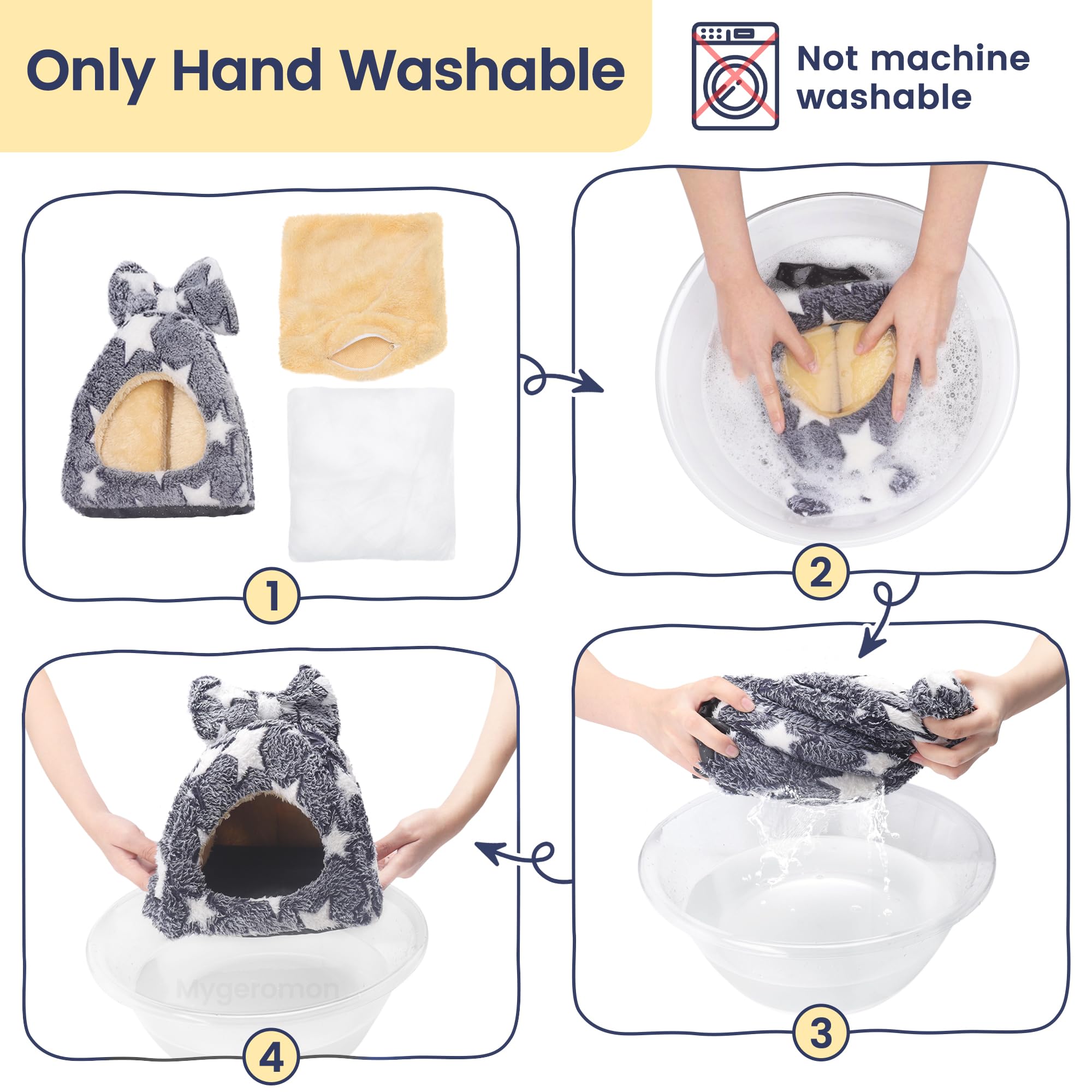 Only Hand Washable

Not machine washable

1

2

3

4

Mygeromon