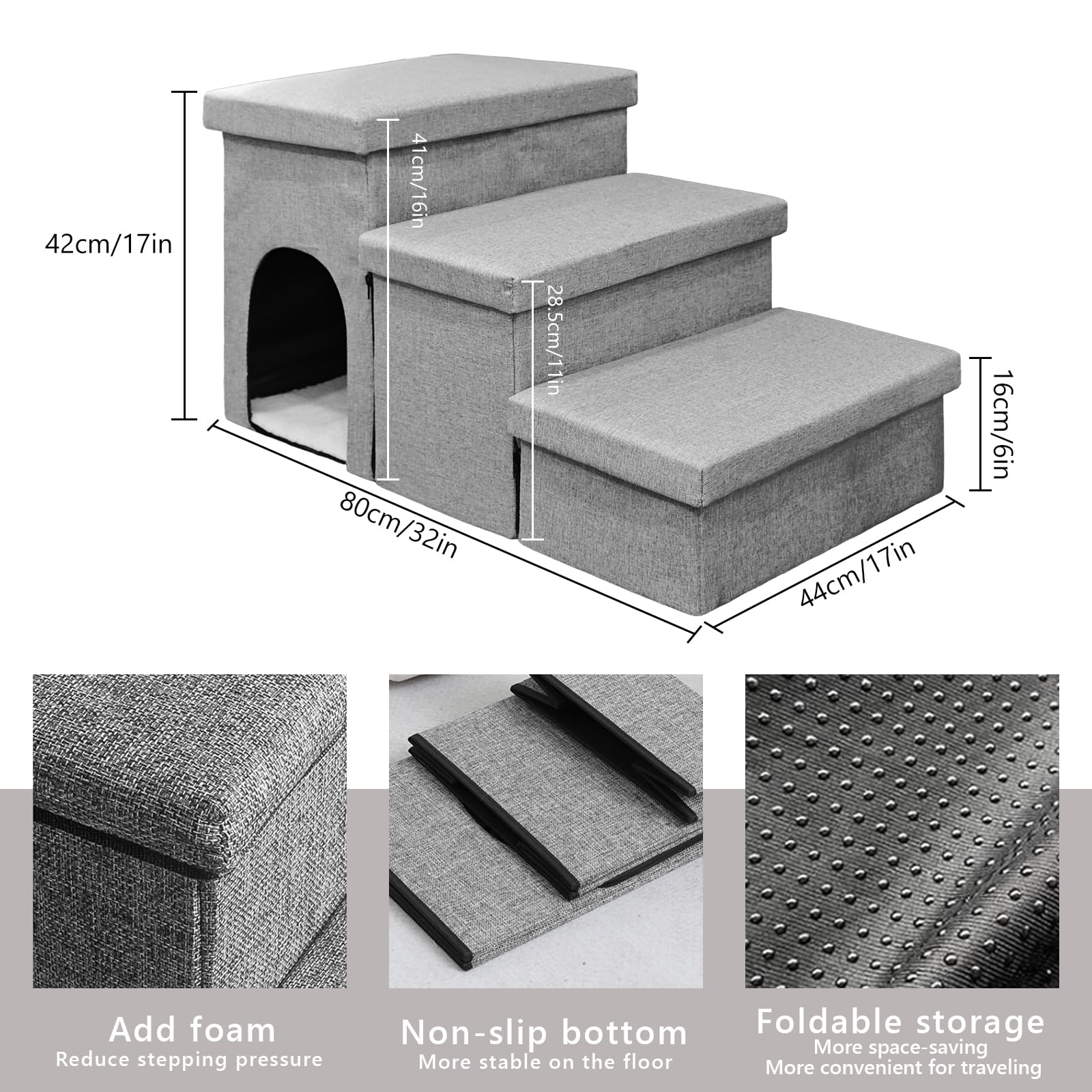 42cm/17in

41cm/16in

28.5cm/11in

16cm/6in

80cm/32in

44cm/17in

Add foam
Reduce stepping pressure

Non-slip bottom
More stable on the floor

Foldable storage
More space-saving
More convenient for traveling