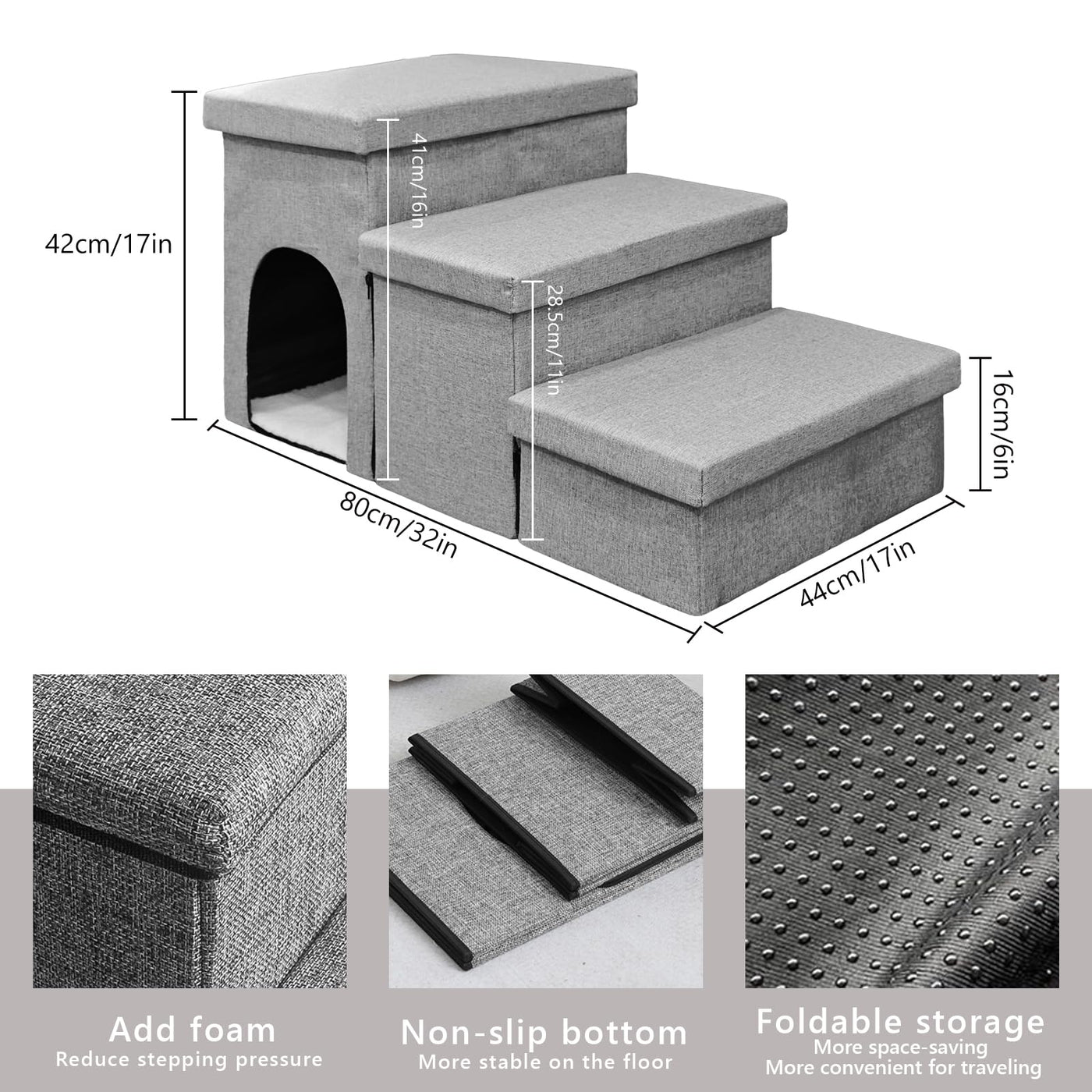 42cm/17in

41cm/16in

28.5cm/11in

16cm/6in

80cm/32in

44cm/17in

Add foam
Reduce stepping pressure

Non-slip bottom
More stable on the floor

Foldable storage
More space-saving
More convenient for traveling