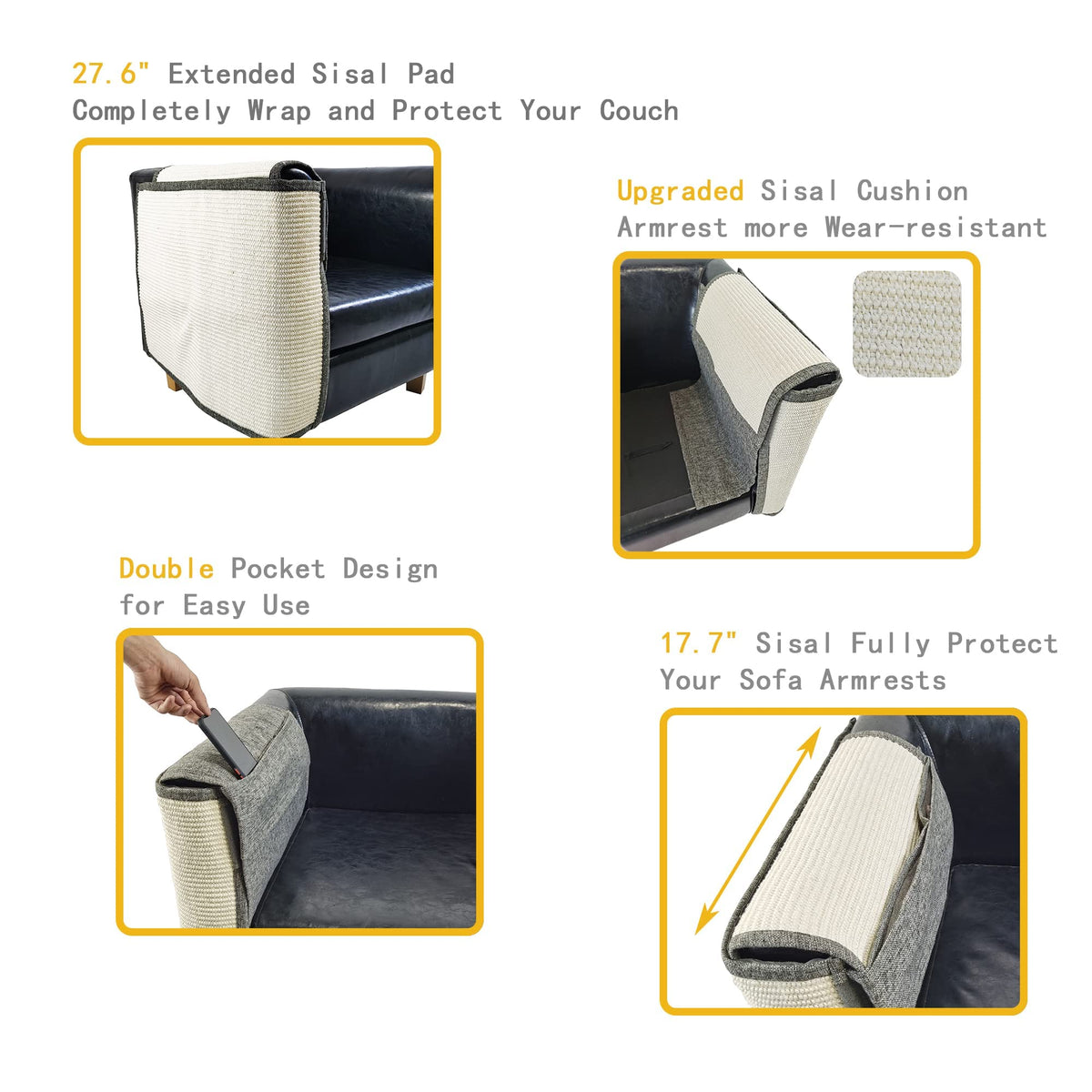 27.6" Extended Sisal Pad
Completely Wrap and Protect Your Couch

Upgraded Sisal Cushion
Armrest more Wear-resistant

Double Pocket Design
for Easy Use

17.7" Sisal Fully Protect
Your Sofa Armrests