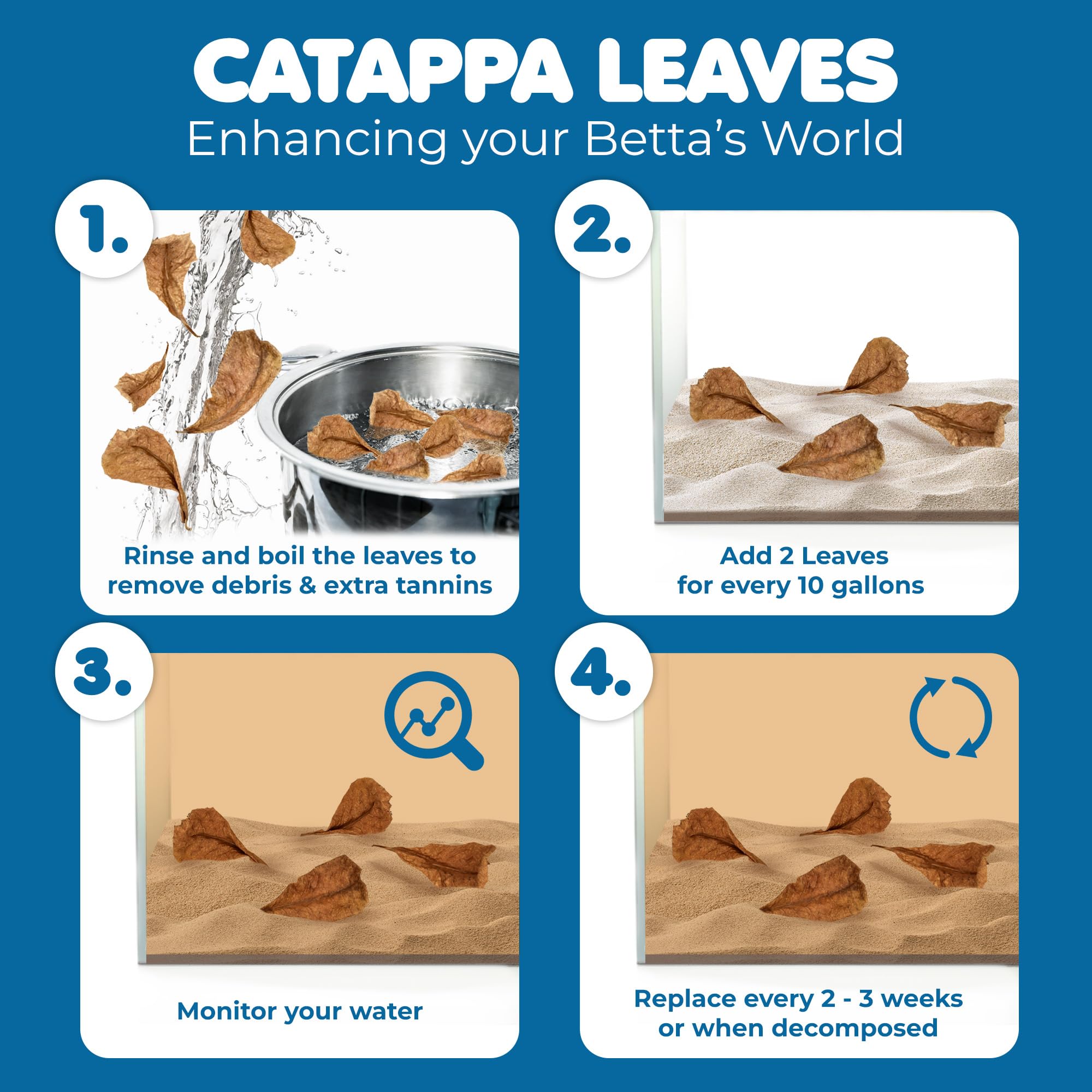 CATAPPA LEAVES

Enhancing your Betta's World

1.

Rinse and boil the leaves to remove debris & extra tannins

2.

Add 2 Leaves for every 10 gallons

3.

Monitor your water

4.

Replace every 2 - 3 weeks or when decomposed