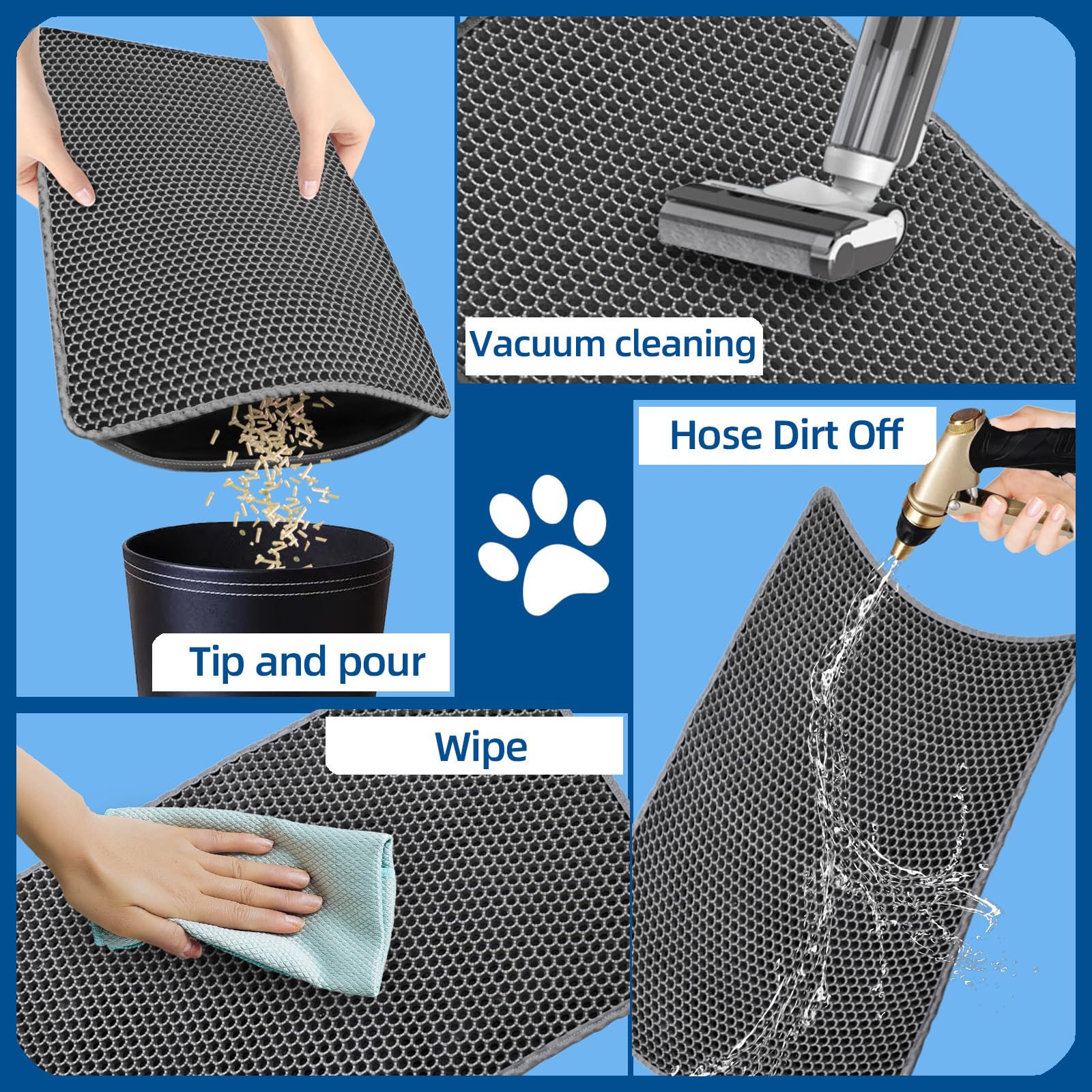 Vacuum cleaning

Hose Dirt Off

Tip and pour

Wipe