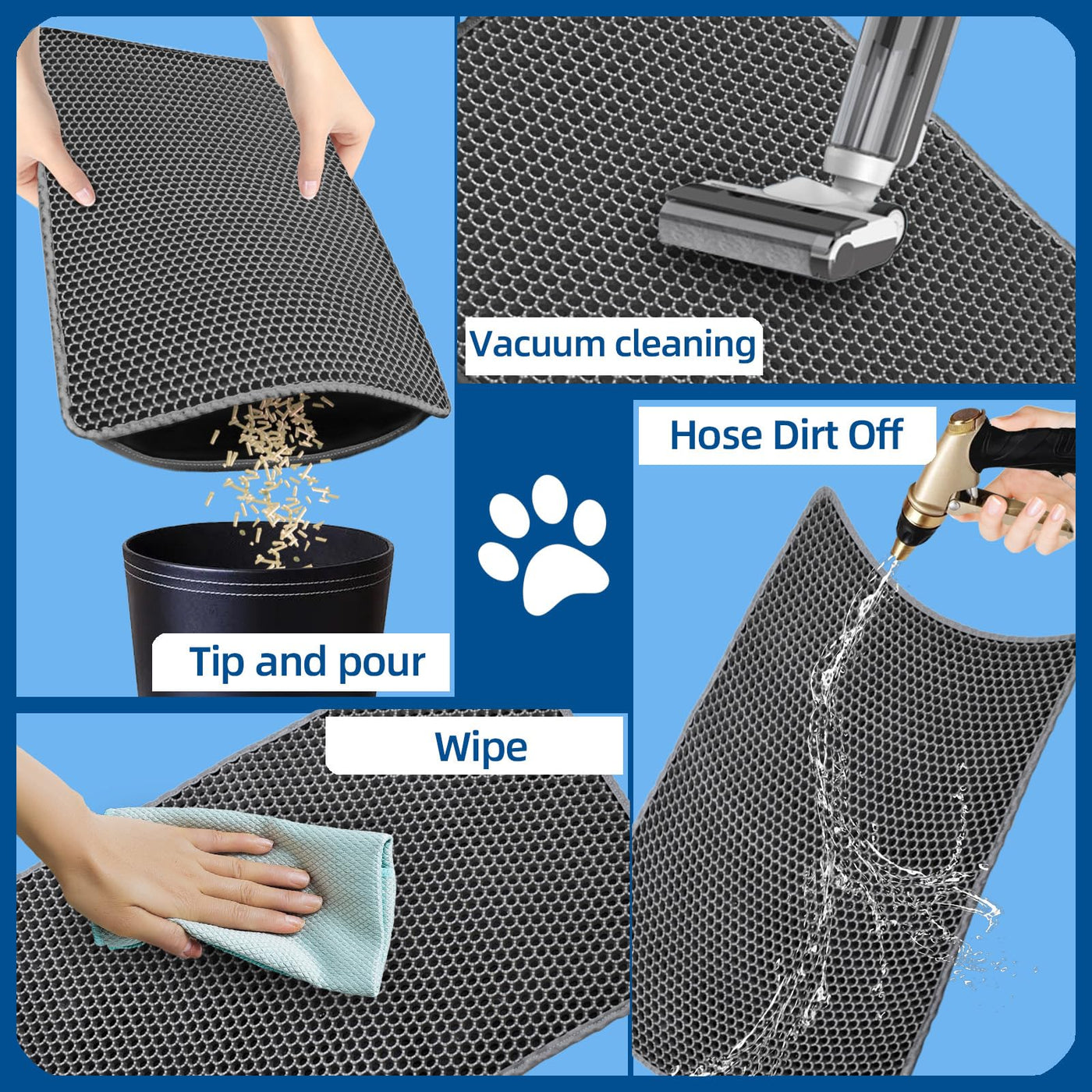 Vacuum cleaning

Hose Dirt Off

Tip and pour

Wipe