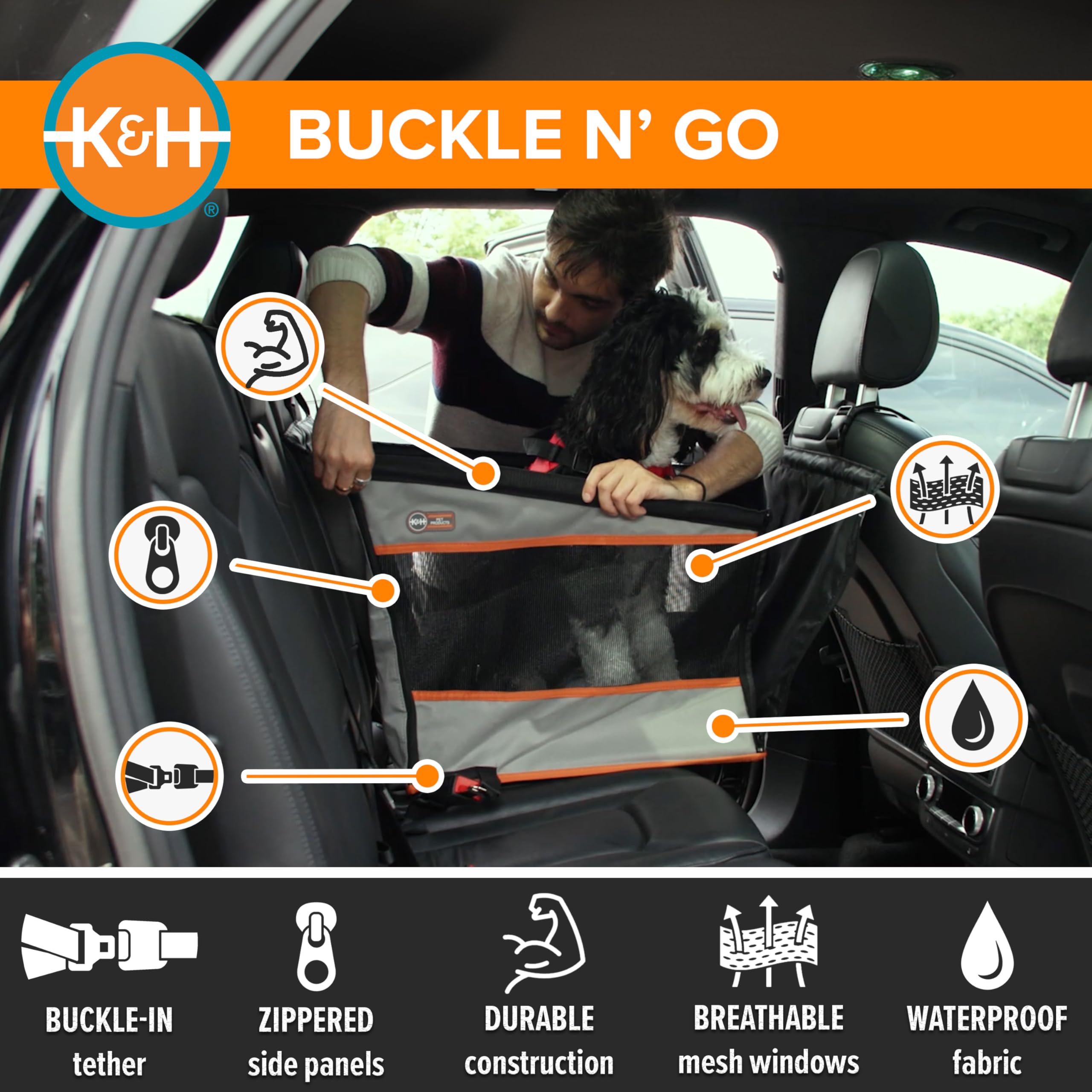 K&H®

BUCKLE N' GO

K&H PET PRODUCTS

BUCKLE-IN tether

ZIPPERED side panels

DURABLE construction

BREATHABLE mesh windows

WATERPROOF fabric