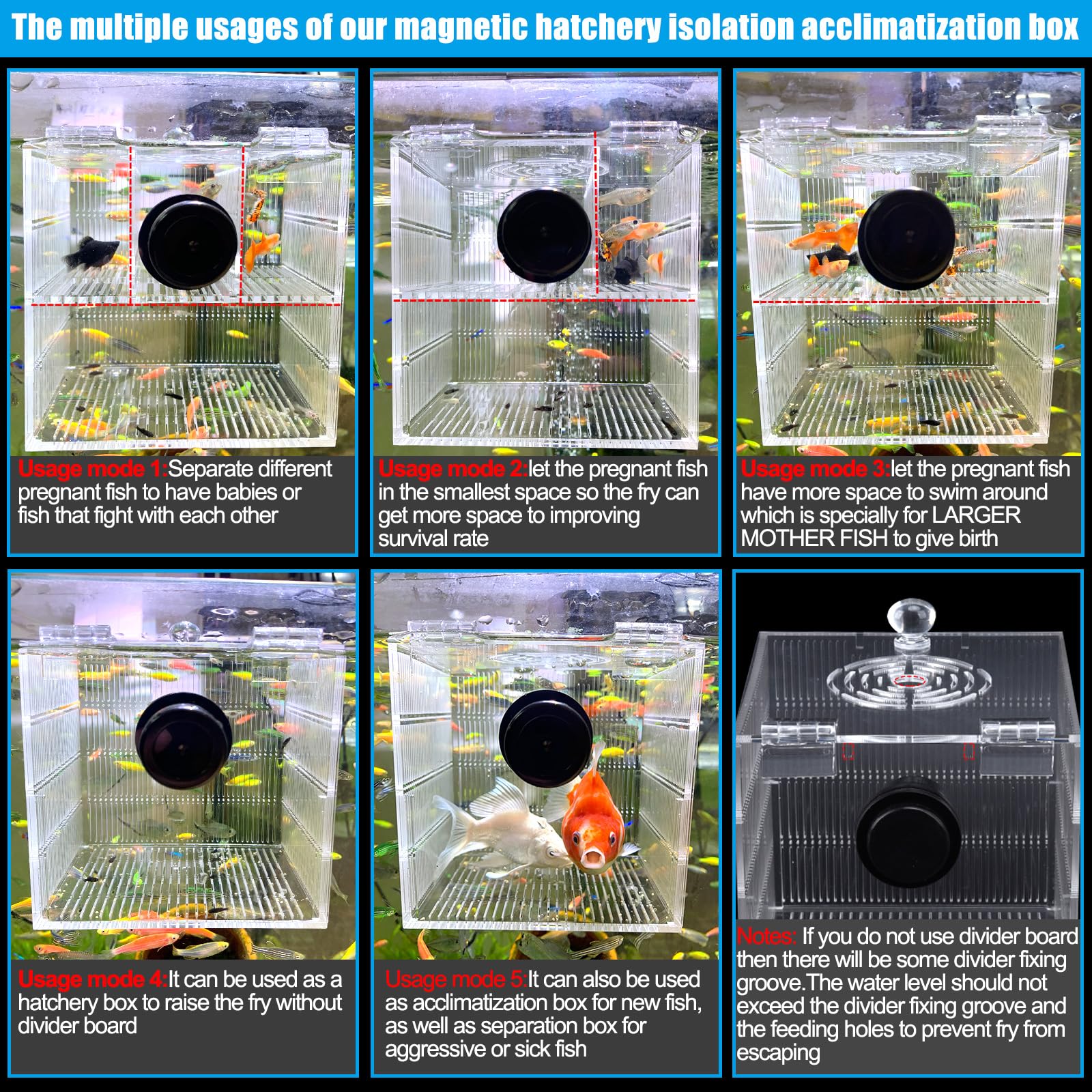 The multiple usages of our magnetic hatchery isolation acclimatization box

Usage mode 1:Separate different pregnant fish to have babies or fish that fight with each other

Usage mode 2:let the pregnant fish in the smallest space so the fry can get more space to improving survival rate

Usage mode 3:let the pregnant fish have more space to swim around which is specially for LARGER MOTHER FISH to give birth

Usage mode 4:It can be used as a hatchery box to raise the fry without divider board

Usage mode 5:It can also be used as acclimatization box for new fish, as well as separation box for aggressive or sick fish

Notes: If you do not use divider board then there will be some divider fixing groove.The water level should not exceed the divider fixing groove and the feeding holes to prevent fry from escaping