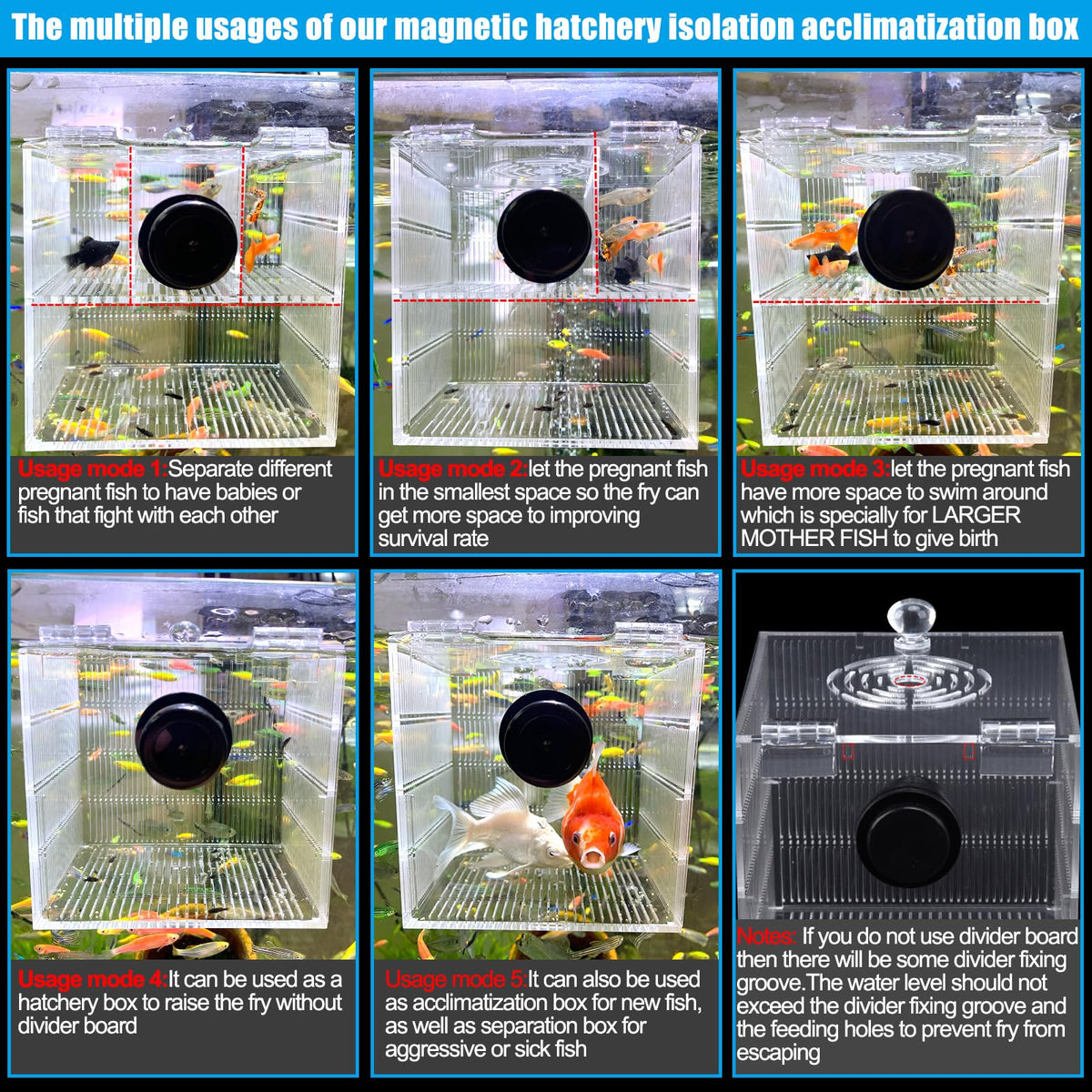 The multiple usages of our magnetic hatchery isolation acclimatization box

Usage mode 1:Separate different pregnant fish to have babies or fish that fight with each other

Usage mode 2:let the pregnant fish in the smallest space so the fry can get more space to improving survival rate

Usage mode 3:let the pregnant fish have more space to swim around which is specially for LARGER MOTHER FISH to give birth

Usage mode 4:It can be used as a hatchery box to raise the fry without divider board

Usage mode 5:It can also be used as acclimatization box for new fish, as well as separation box for aggressive or sick fish

Notes: If you do not use divider board then there will be some divider fixing groove.The water level should not exceed the divider fixing groove and the feeding holes to prevent fry from escaping