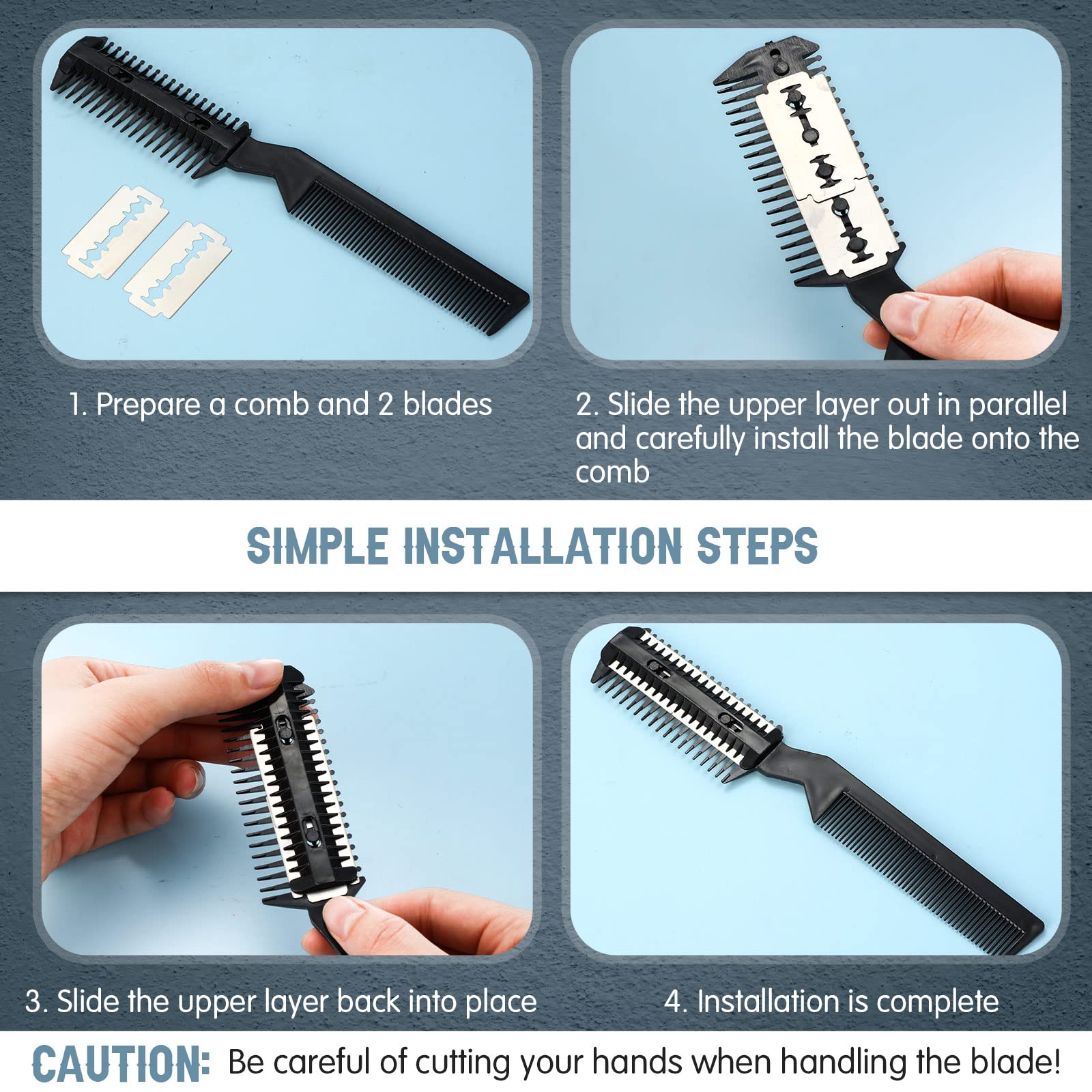 1. Prepare a comb and 2 blades

2. Slide the upper layer out in parallel and carefully install the blade onto the comb

SIMPLE INSTALLATION STEPS

3. Slide the upper layer back into place

4. Installation is complete

CAUTION: Be careful of cutting your hands when handling the blade!