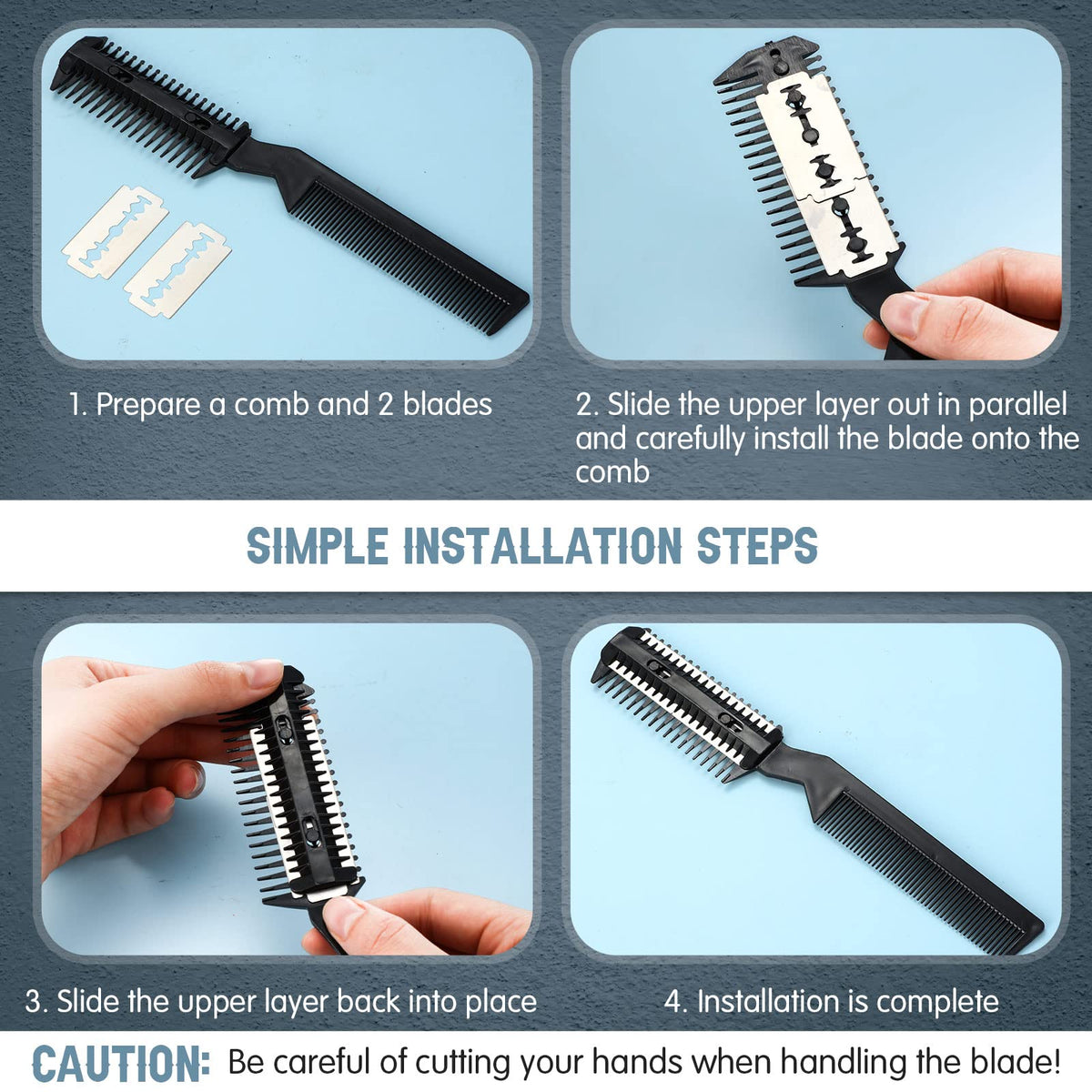 1. Prepare a comb and 2 blades

2. Slide the upper layer out in parallel and carefully install the blade onto the comb

SIMPLE INSTALLATION STEPS

3. Slide the upper layer back into place

4. Installation is complete

CAUTION: Be careful of cutting your hands when handling the blade!