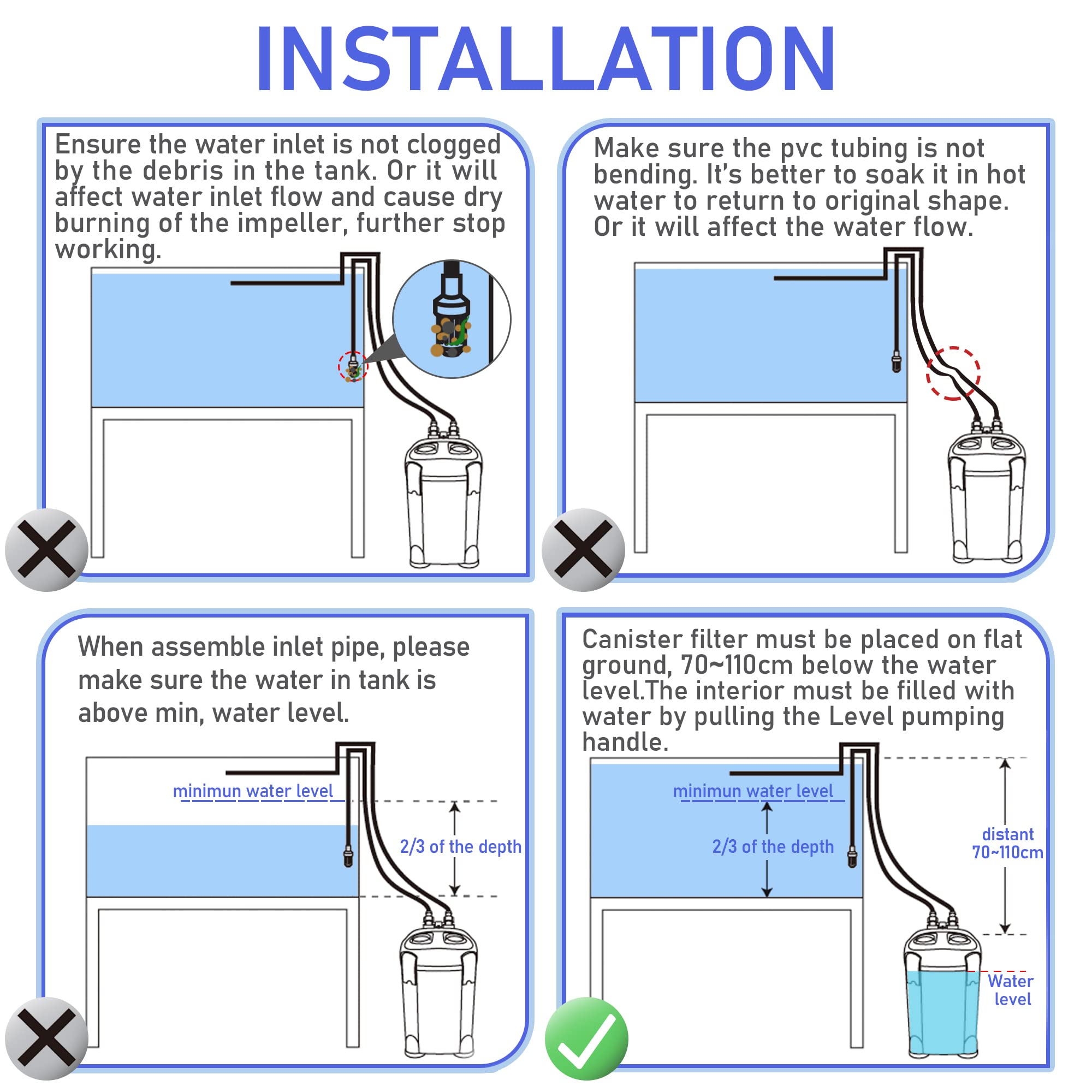 INSTALLATION

Ensure the water inlet is not clogged by the debris in the tank. Or it will affect water inlet flow and cause dry burning of the impeller, further stop working.

Make sure the pvc tubing is not bending. It's better to soak it in hot water to return to original shape. Or it will affect the water flow.

When assemble inlet pipe, please make sure the water in tank is above min, water level.

minimun water level

2/3 of the depth

Canister filter must be placed on flat ground, 70~110cm below the water level.The interior must be filled with water by pulling the Level pumping handle.

minimun water level

2/3 of the depth

distant 70~110cm

Water level