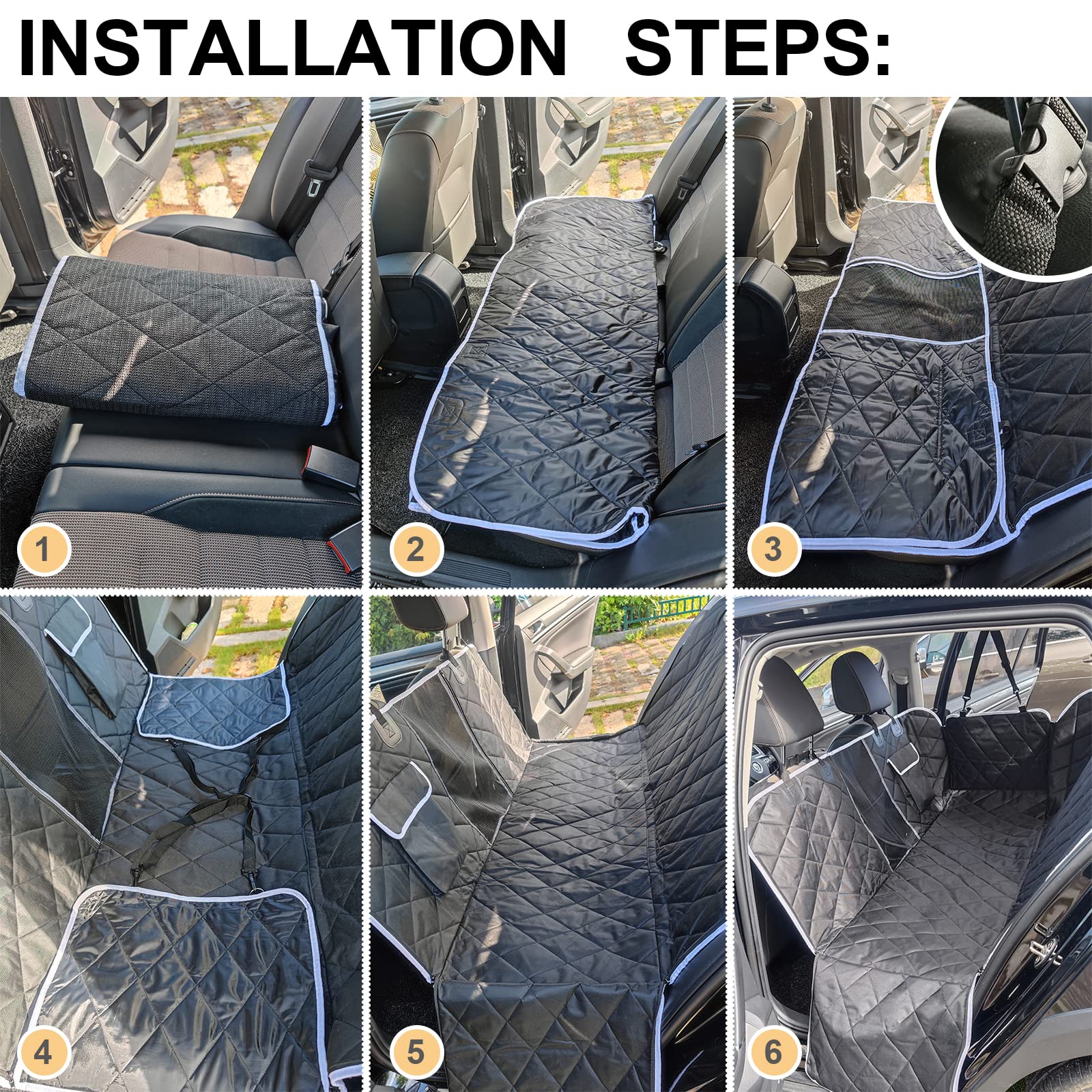 INSTALLATION STEPS:

1

2

3

4

5

6