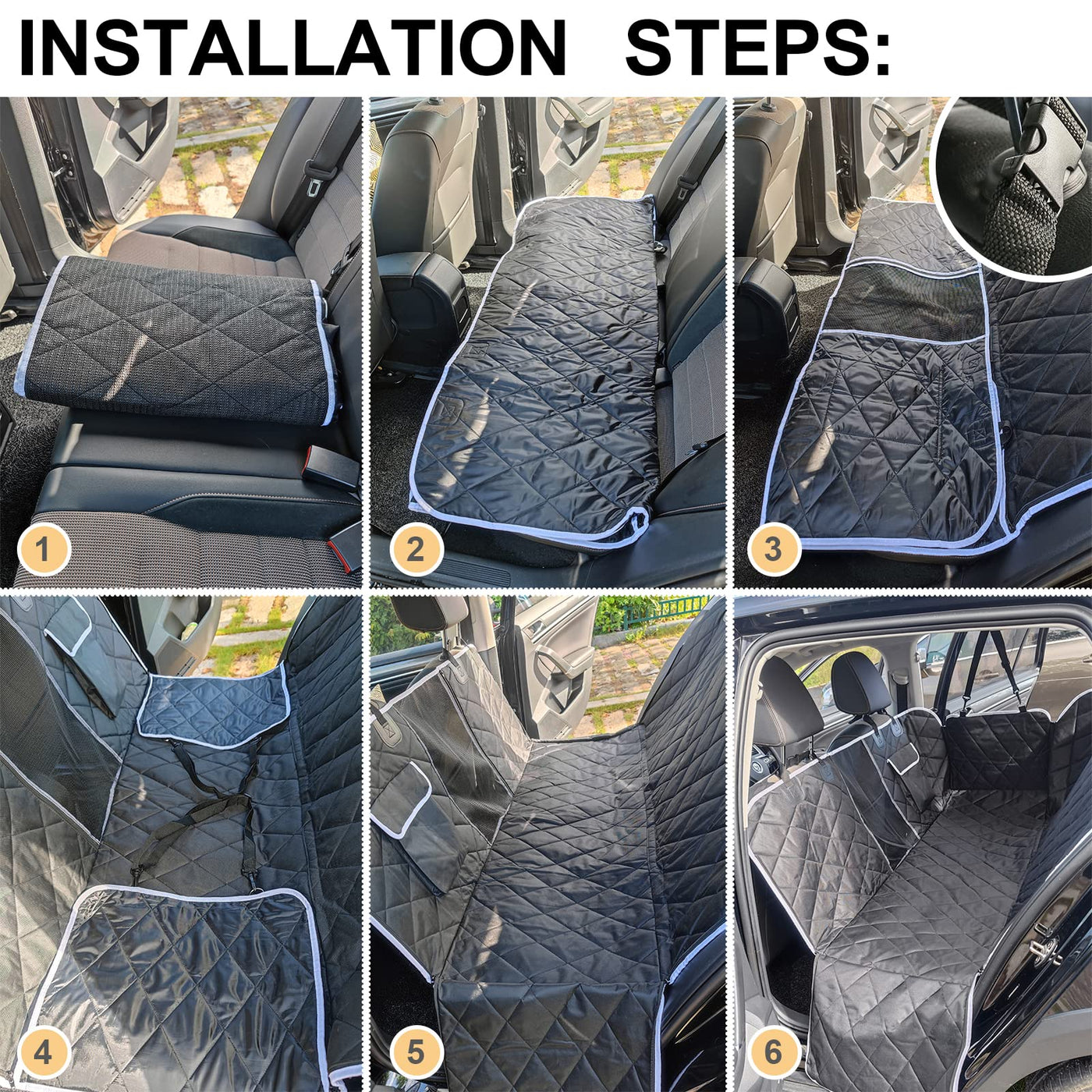 INSTALLATION STEPS:

1

2

3

4

5

6