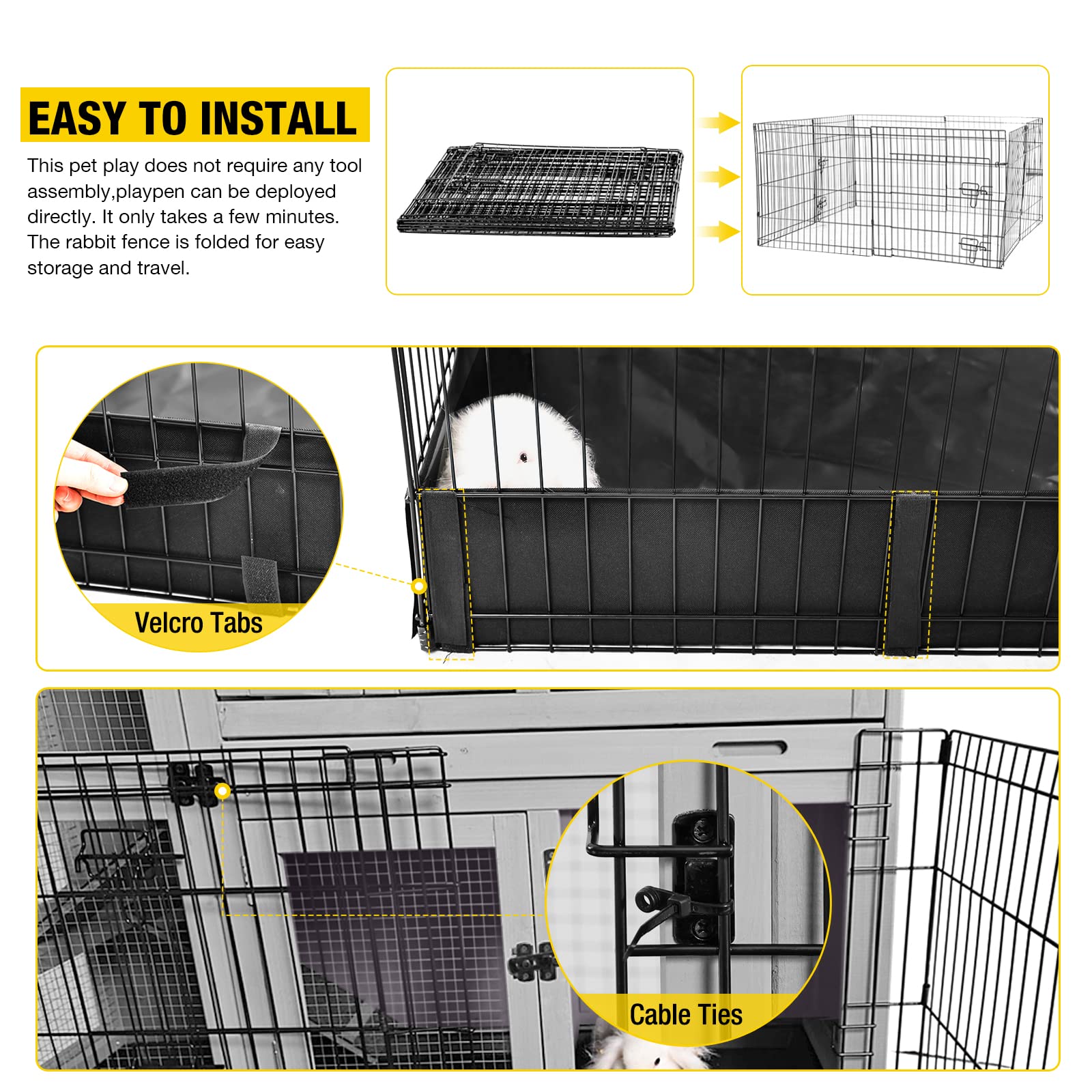 EASY TO INSTALL

This pet play does not require any tool assembly,playpen can be deployed directly. It only takes a few minutes. The rabbit fence is folded for easy storage and travel.

Velcro Tabs

Cable Ties