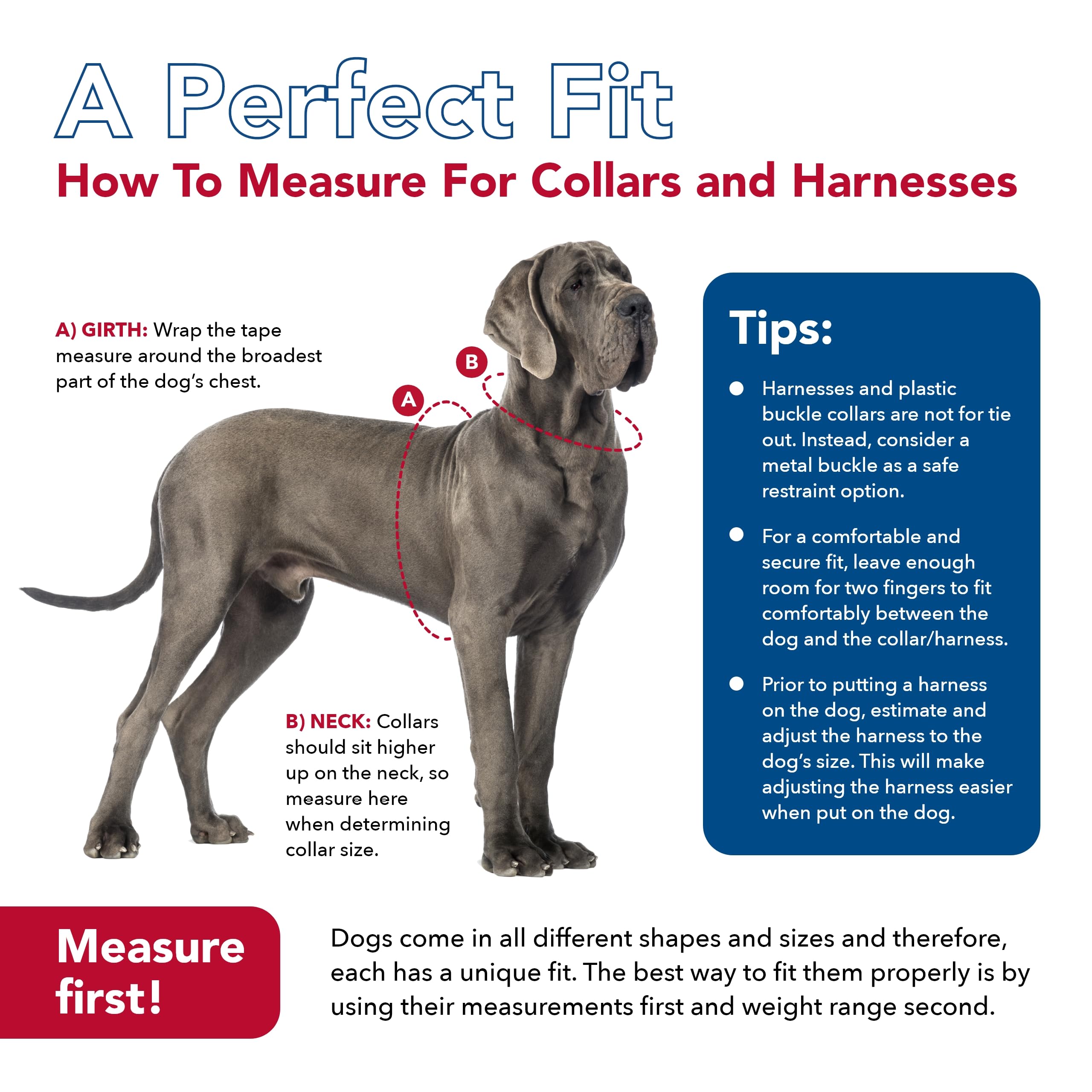 A Perfect Fit
How To Measure For Collars and Harnesses

A) GIRTH: Wrap the tape measure around the broadest part of the dog's chest.

B

A

B) NECK: Collars should sit higher up on the neck, so measure here when determining collar size.

Tips:

Harnesses and plastic buckle collars are not for tie out. Instead, consider a metal buckle as a safe restraint option.

For a comfortable and secure fit, leave enough room for two fingers to fit comfortably between the dog and the collar/harness.

Prior to putting a harness on the dog, estimate and adjust the harness to the dog's size. This will make adjusting the harness easier when put on the dog.

Measure first!

Dogs come in all different shapes and sizes and therefore, each has a unique fit. The best way to fit them properly is by using their measurements first and weight range second.