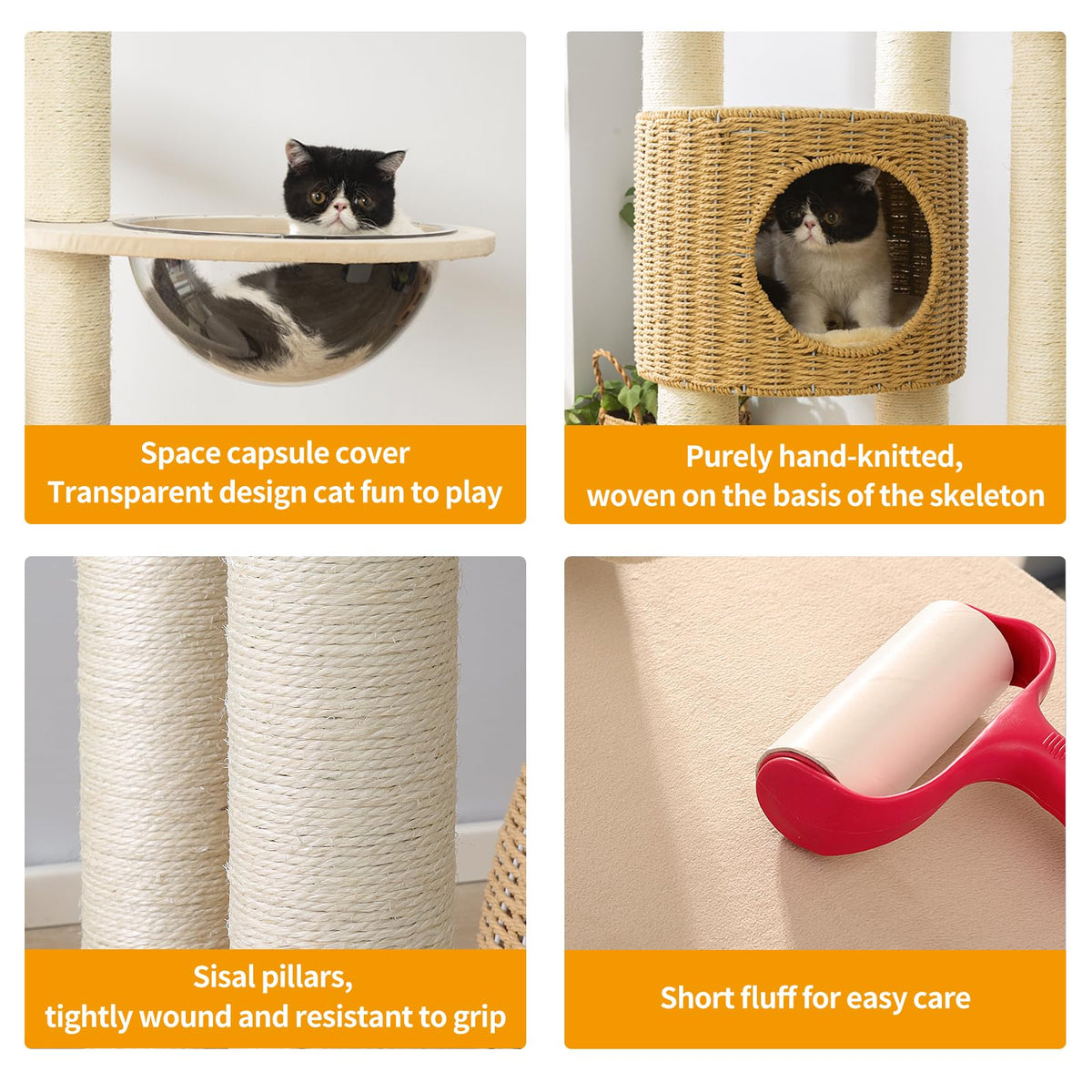 Space capsule cover
Transparent design cat fun to play

Purely hand-knitted,
woven on the basis of the skeleton

Sisal pillars,
tightly wound and resistant to grip

Short fluff for easy care