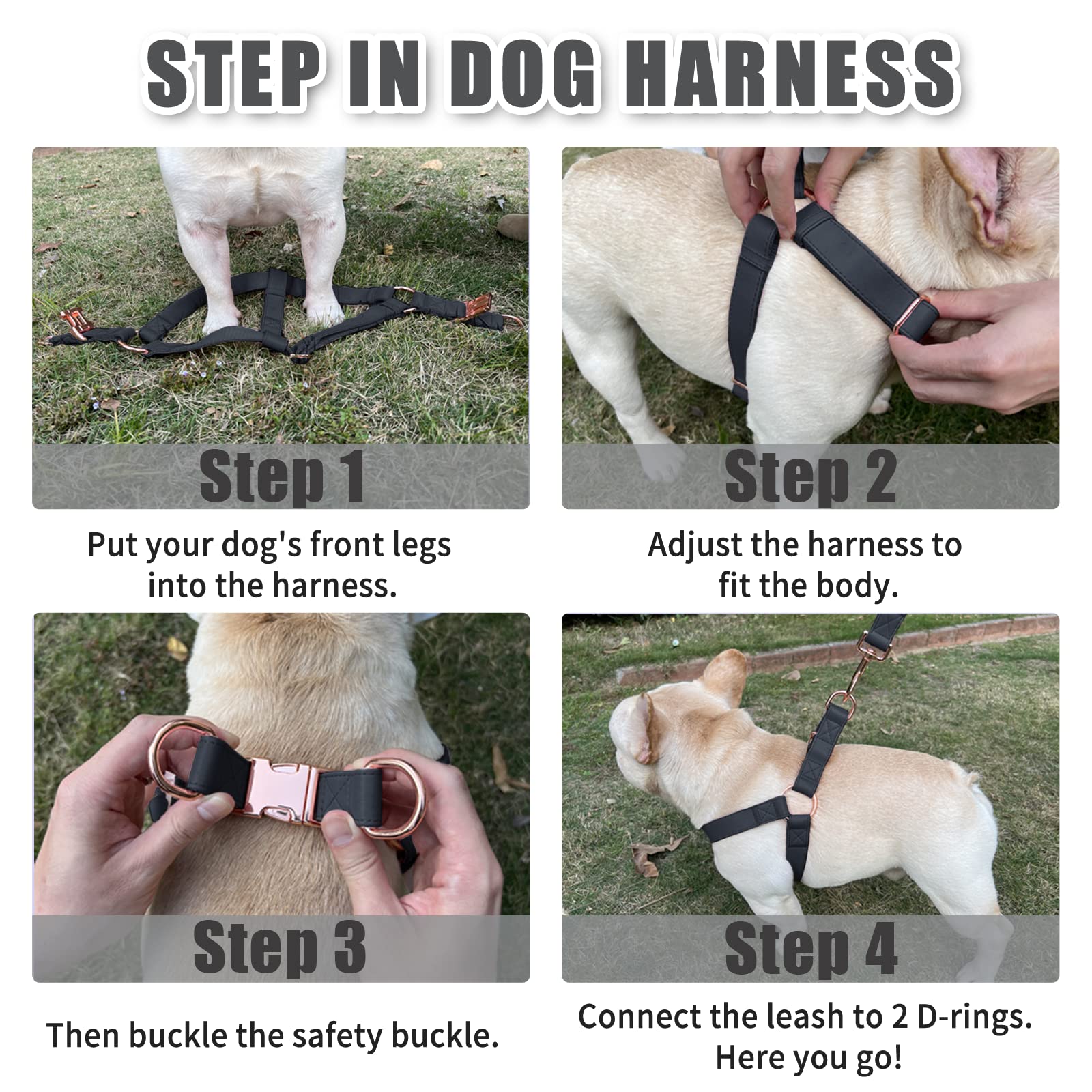 STEP IN DOG HARNESS

Step 1

Put your dog's front legs into the harness.

Step 2

Adjust the harness to fit the body.

Step 3

Then buckle the safety buckle.

Step 4

Connect the leash to 2 D-rings. Here you go!