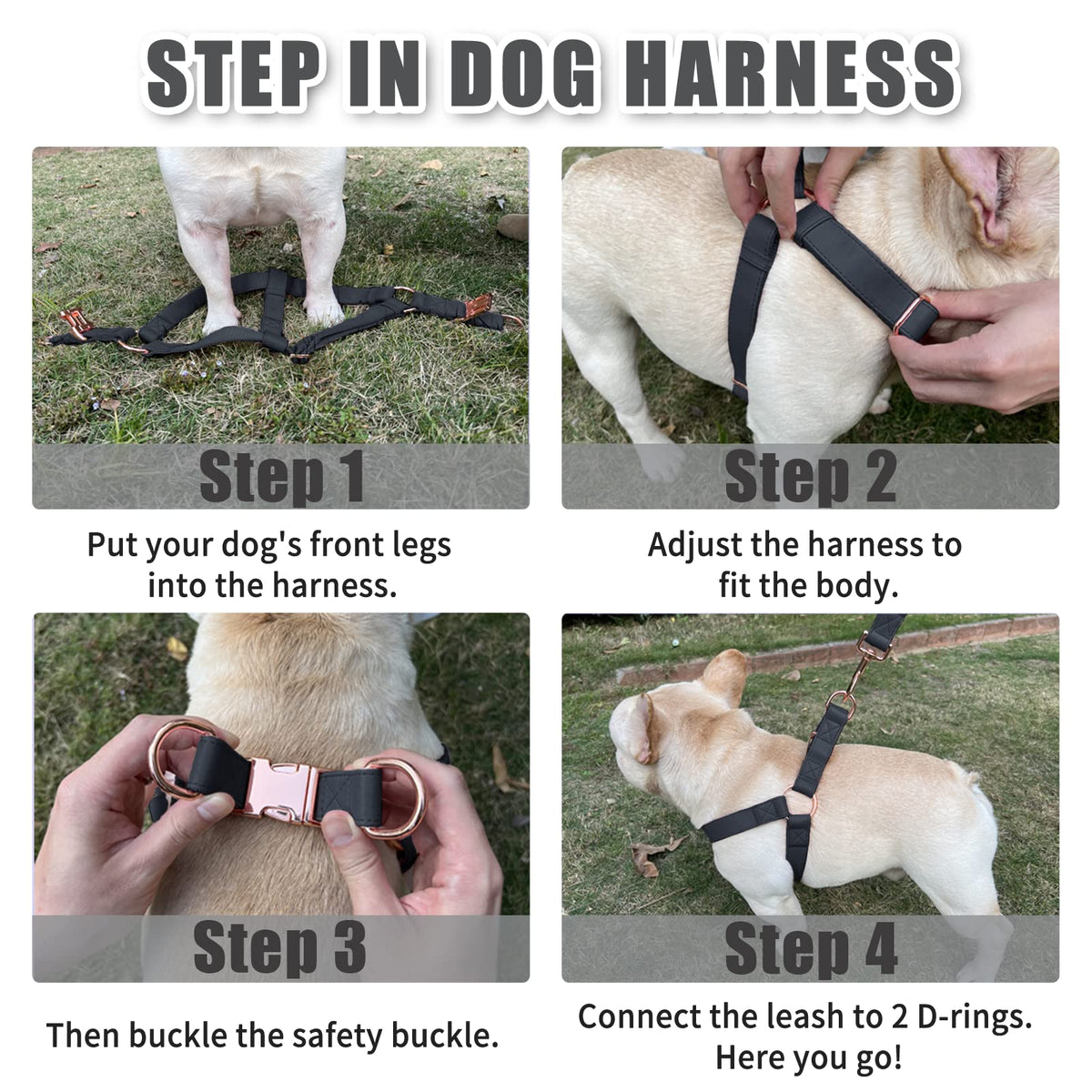 STEP IN DOG HARNESS

Step 1

Put your dog's front legs into the harness.

Step 2

Adjust the harness to fit the body.

Step 3

Then buckle the safety buckle.

Step 4

Connect the leash to 2 D-rings. Here you go!