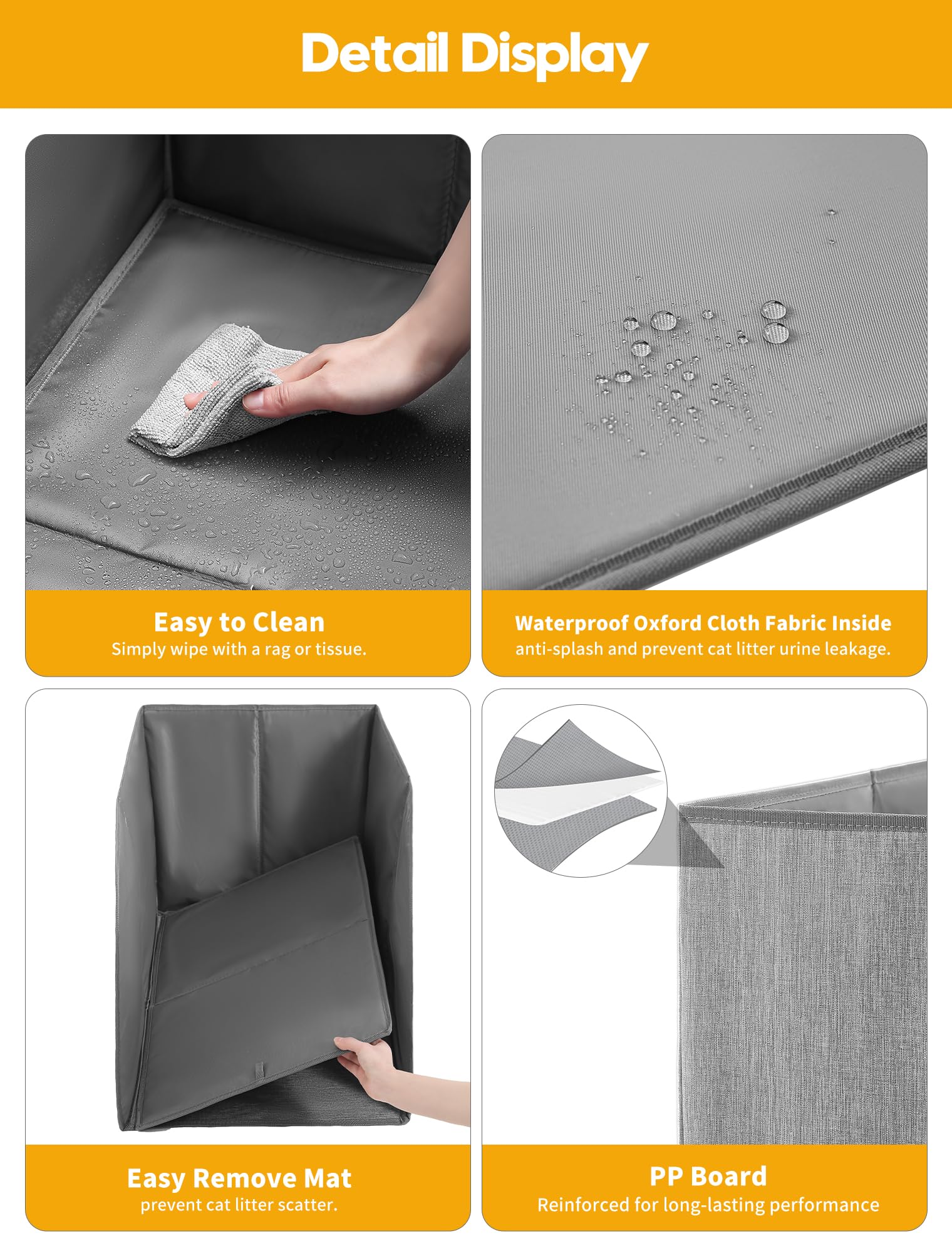 Detail Display

Easy to Clean
Simply wipe with a rag or tissue.

Waterproof Oxford Cloth Fabric Inside
anti-splash and prevent cat litter urine leakage.

Easy Remove Mat
prevent cat litter scatter.

PP Board
Reinforced for long-lasting performance