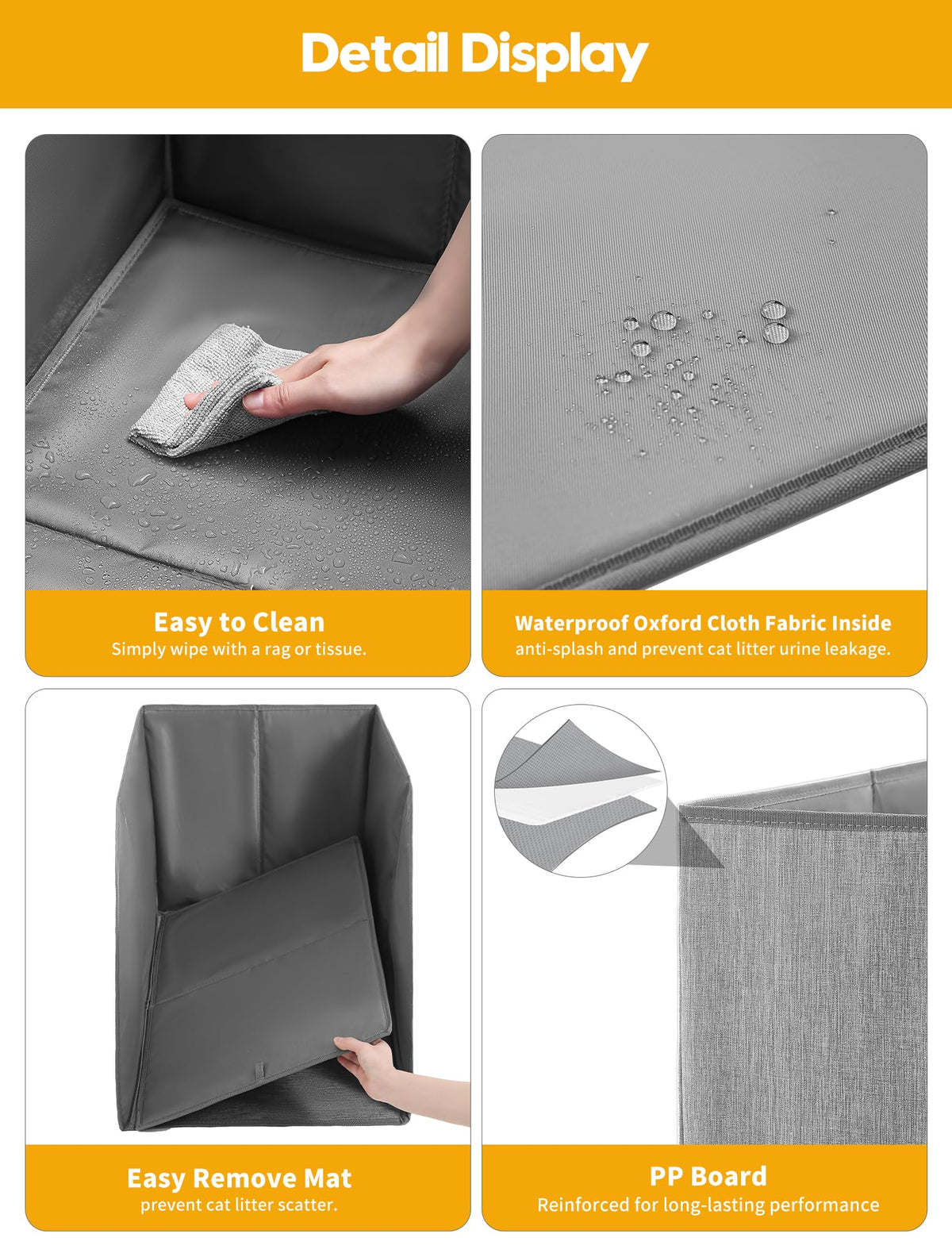 Detail Display

Easy to Clean
Simply wipe with a rag or tissue.

Waterproof Oxford Cloth Fabric Inside
anti-splash and prevent cat litter urine leakage.

Easy Remove Mat
prevent cat litter scatter.

PP Board
Reinforced for long-lasting performance