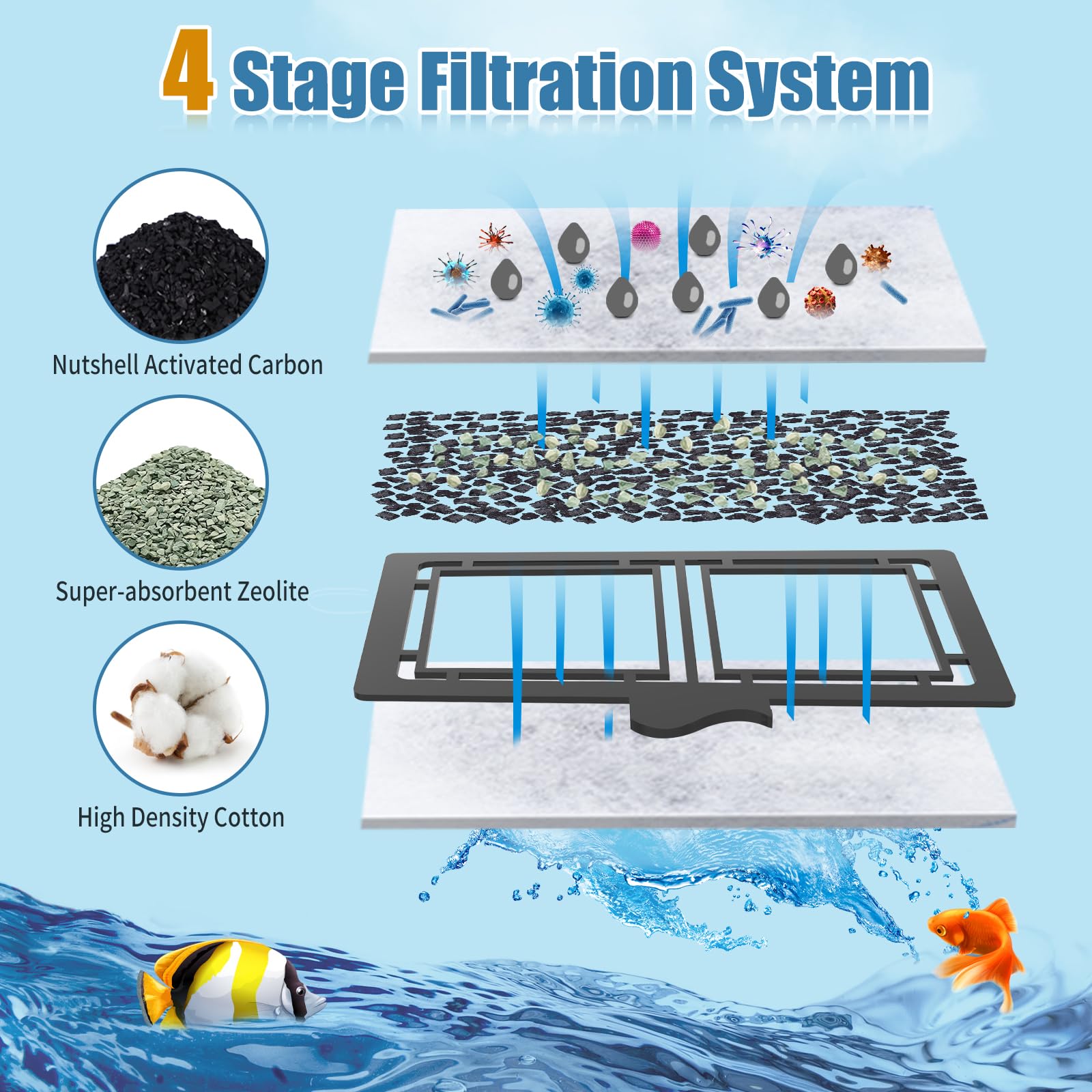 4 Stage Filtration System

Nutshell Activated Carbon

Super-absorbent Zeolite

High Density Cotton