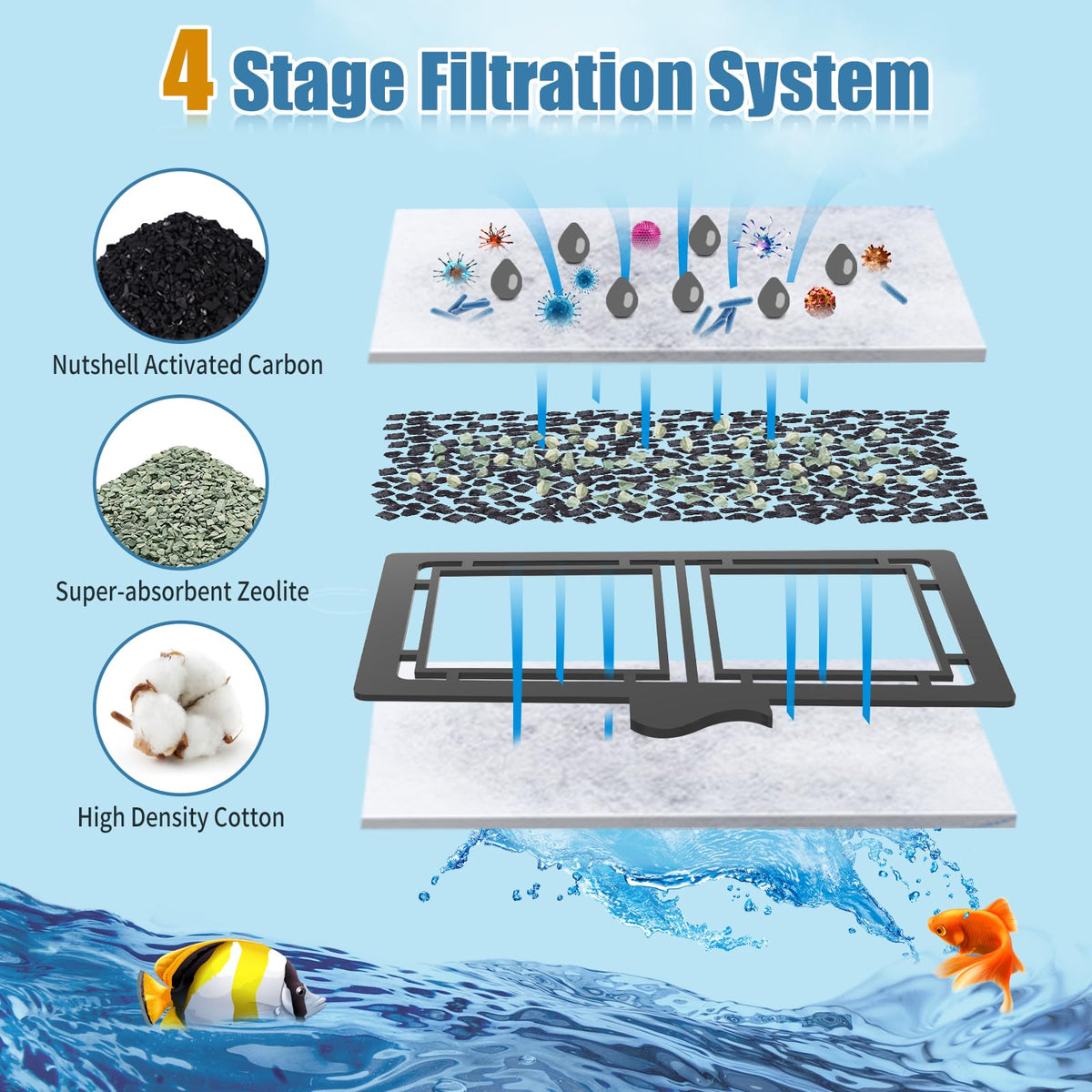 4 Stage Filtration System

Nutshell Activated Carbon

Super-absorbent Zeolite

High Density Cotton