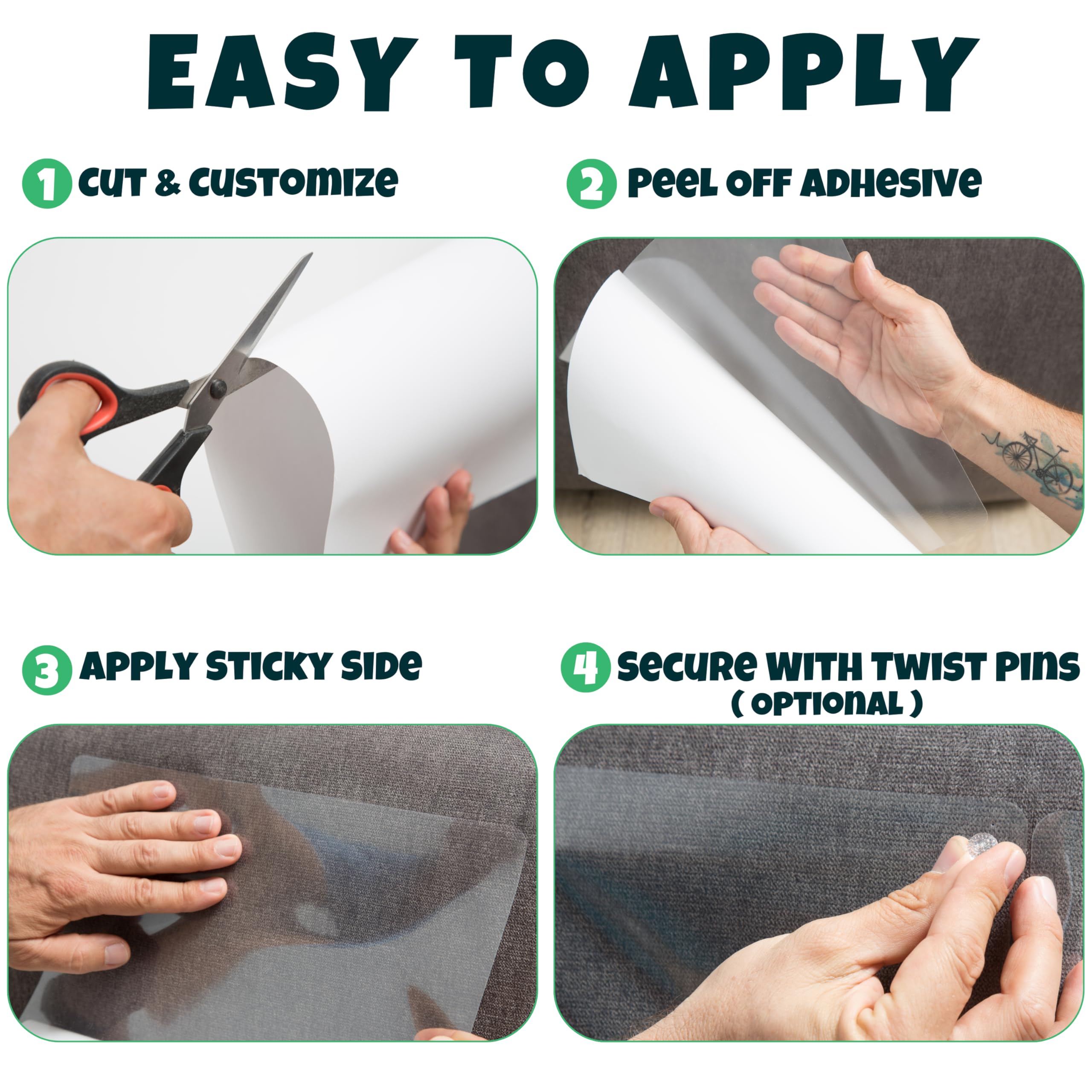 EASY TO APPLY

1 CUT & CUSTOMIZE

2 PEEL OFF ADHESIVE

3 APPLY STICKY SIDE

4 SECURE WITH TWIST PINS ( OPTIONAL )