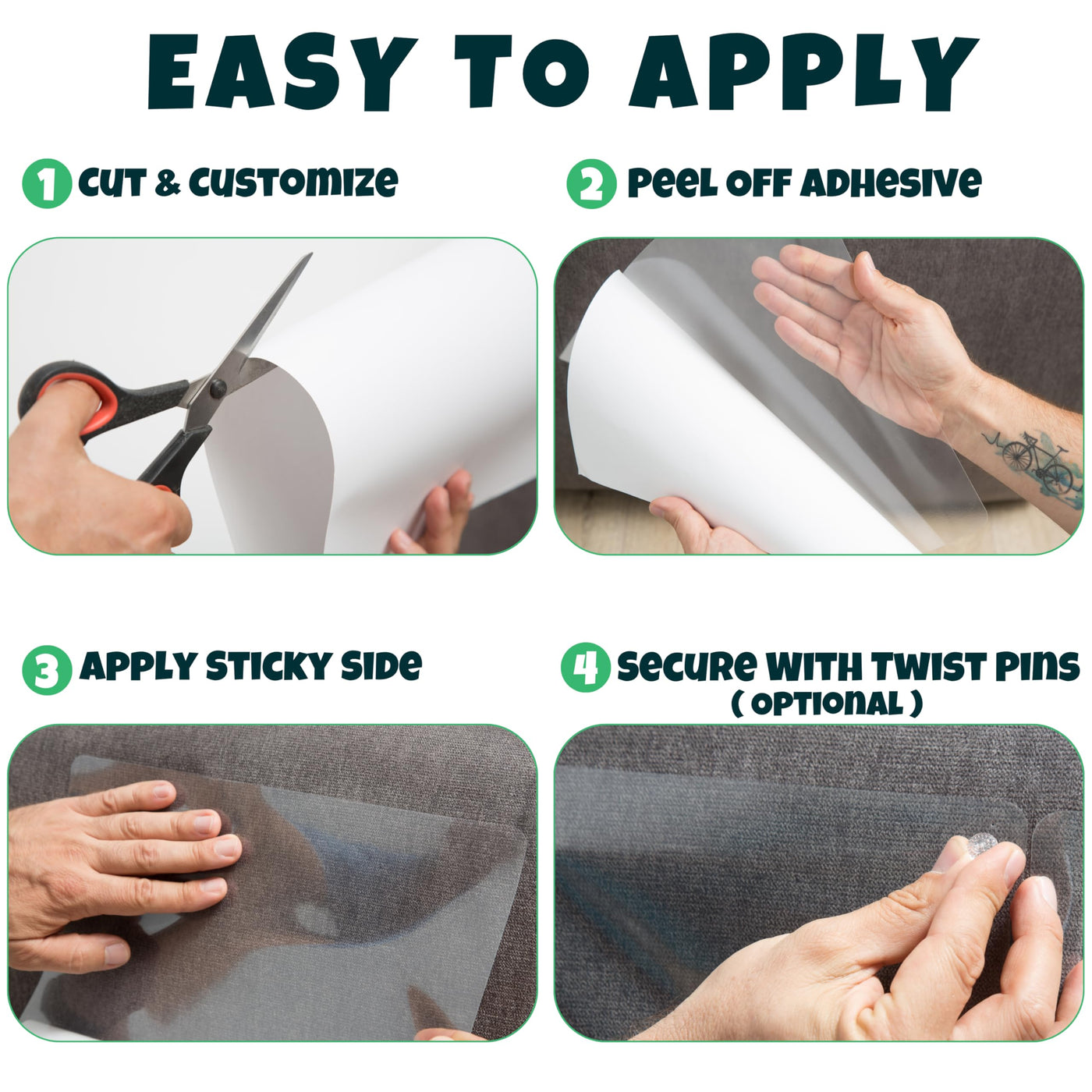 EASY TO APPLY

1 CUT & CUSTOMIZE

2 PEEL OFF ADHESIVE

3 APPLY STICKY SIDE

4 SECURE WITH TWIST PINS ( OPTIONAL )