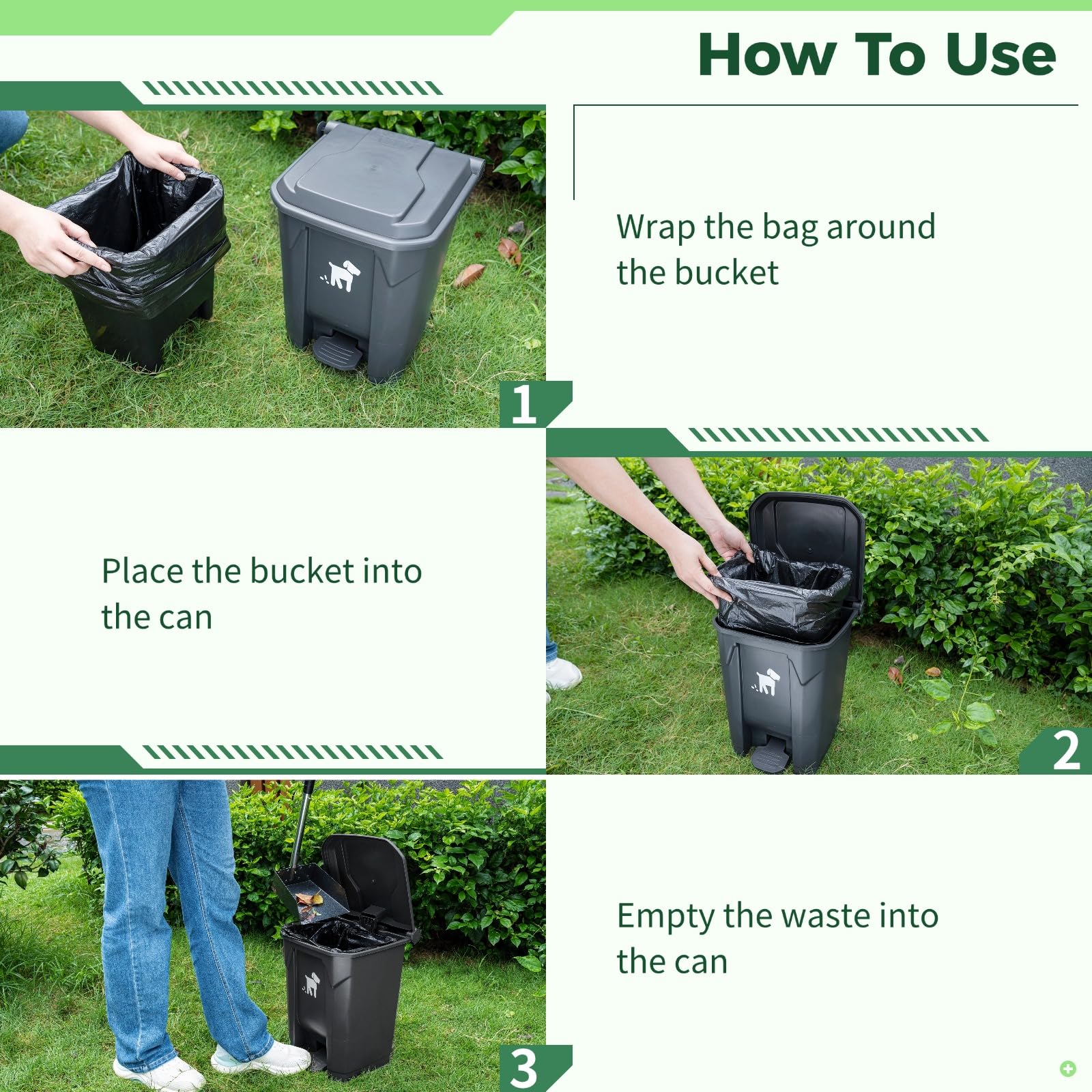 How To Use

Wrap the bag around the bucket

1

Place the bucket into the can

2

3

Empty the waste into the can