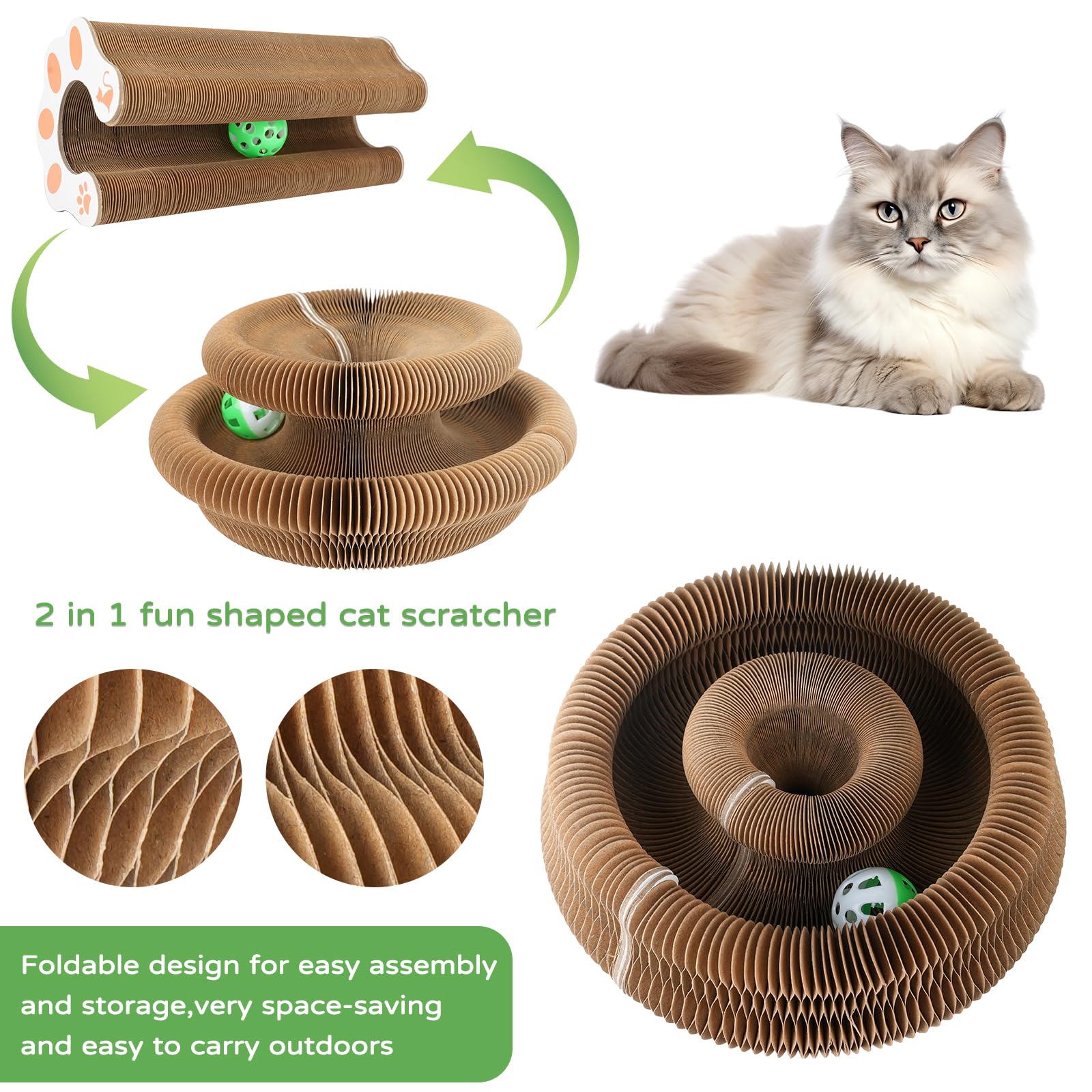 2 in 1 fun shaped cat scratcher

Foldable design for easy assembly and storage,very space-saving and easy to carry outdoors