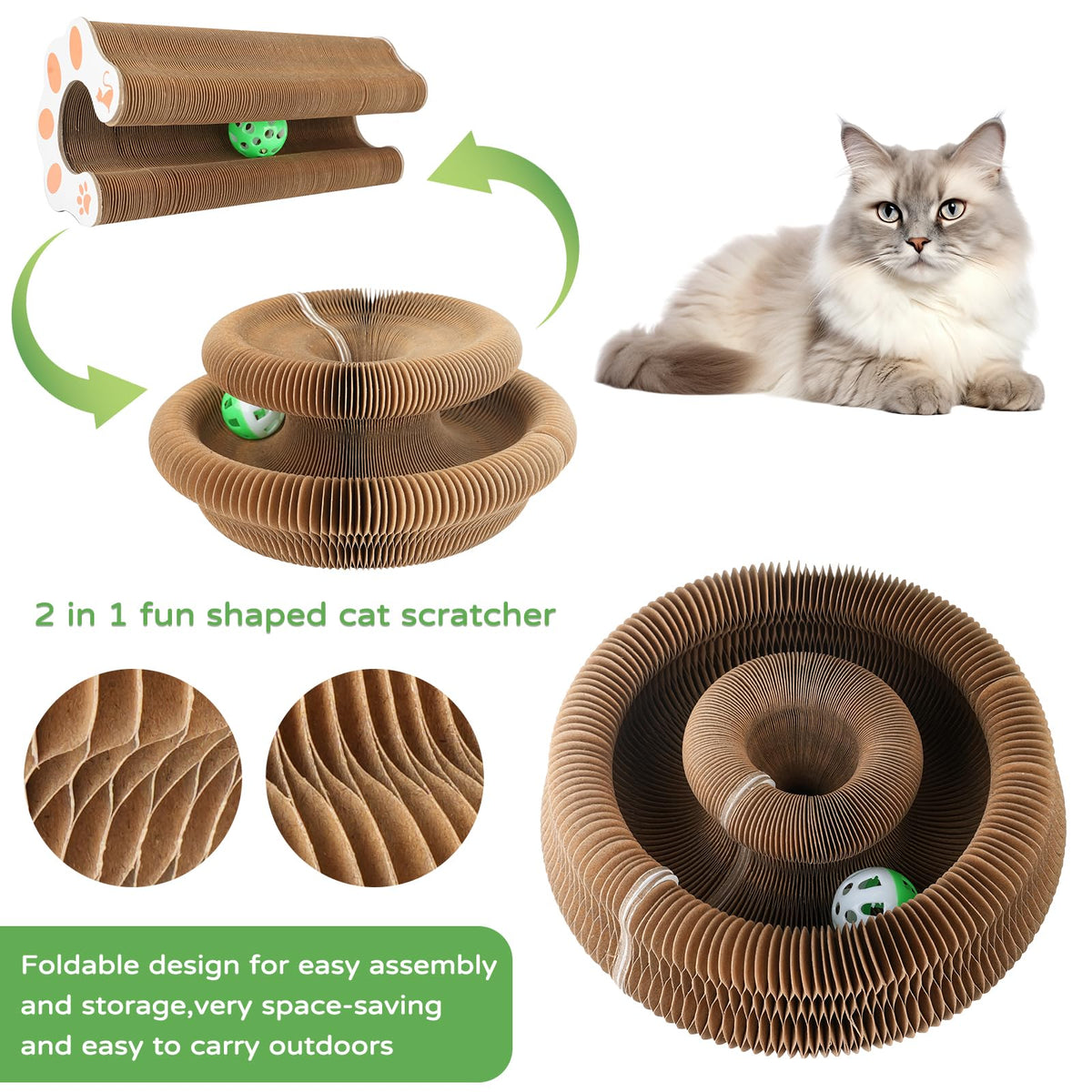 2 in 1 fun shaped cat scratcher

Foldable design for easy assembly and storage,very space-saving and easy to carry outdoors