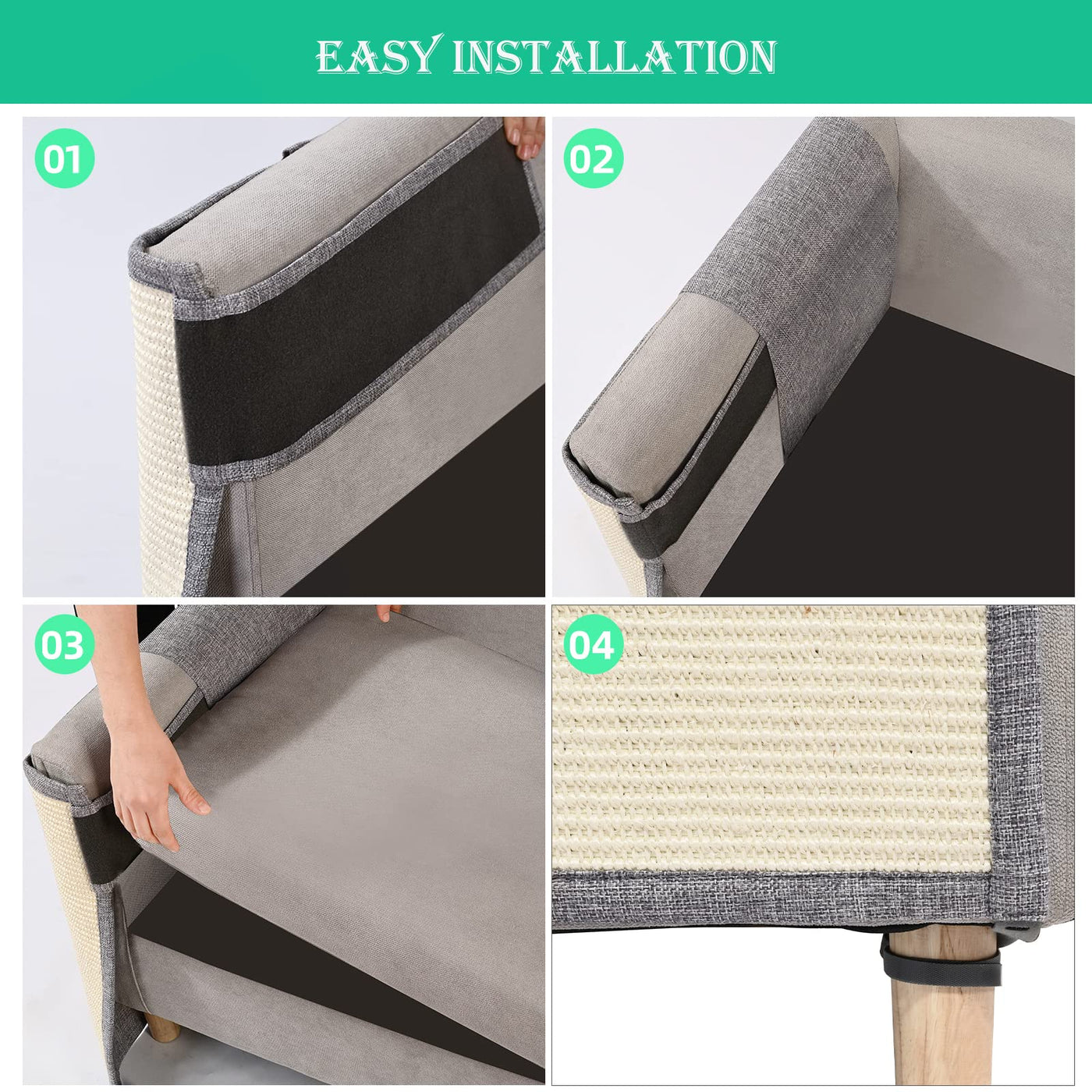 EASY INSTALLATION

01

02

03

04