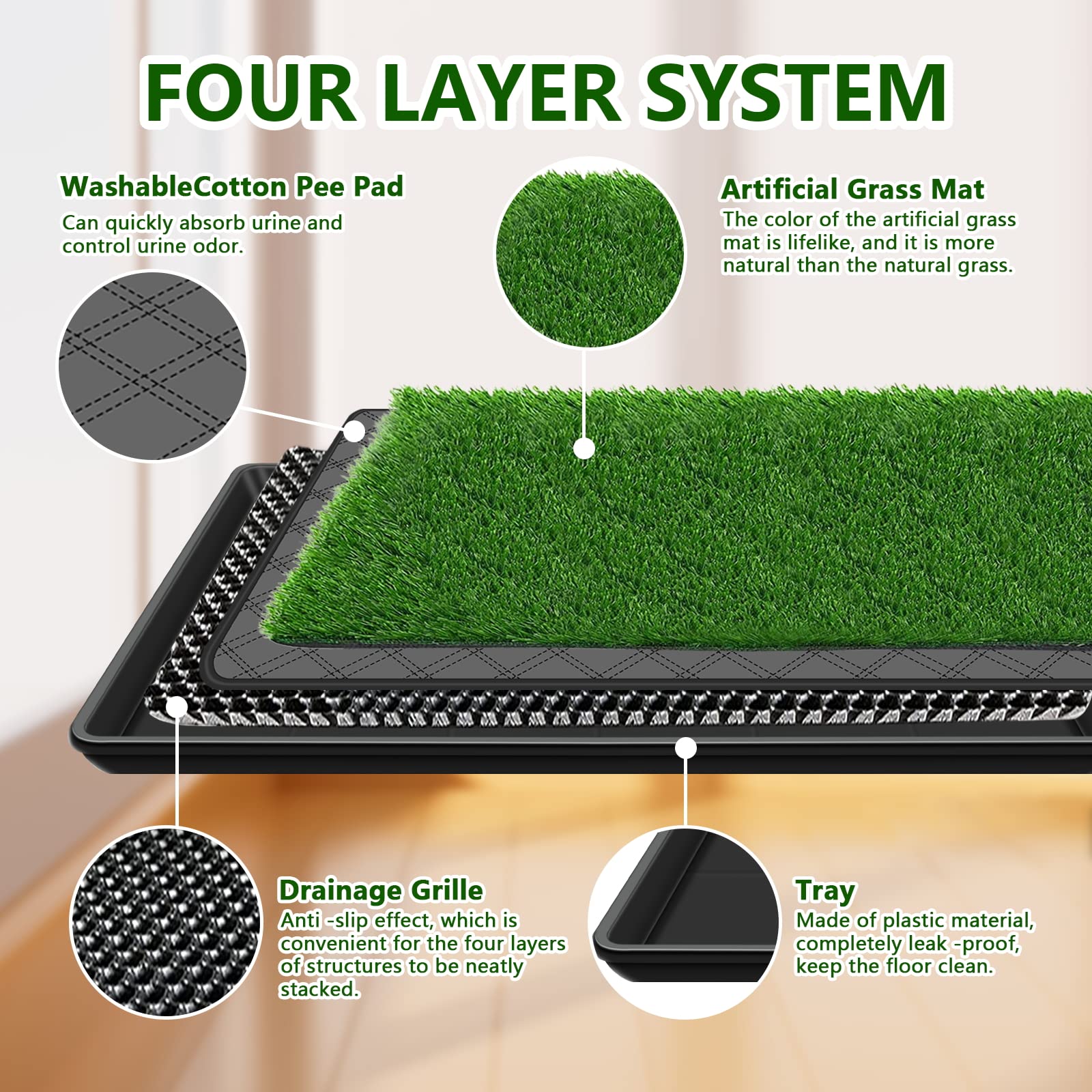 FOUR LAYER SYSTEM

WashableCotton Pee Pad
Can quickly absorb urine and control urine odor.

Artificial Grass Mat
The color of the artificial grass mat is lifelike, and it is more natural than the natural grass.

Drainage Grille
Anti -slip effect, which is convenient for the four layers of structures to be neatly stacked.

Tray
Made of plastic material, completely leak -proof, keep the floor clean.