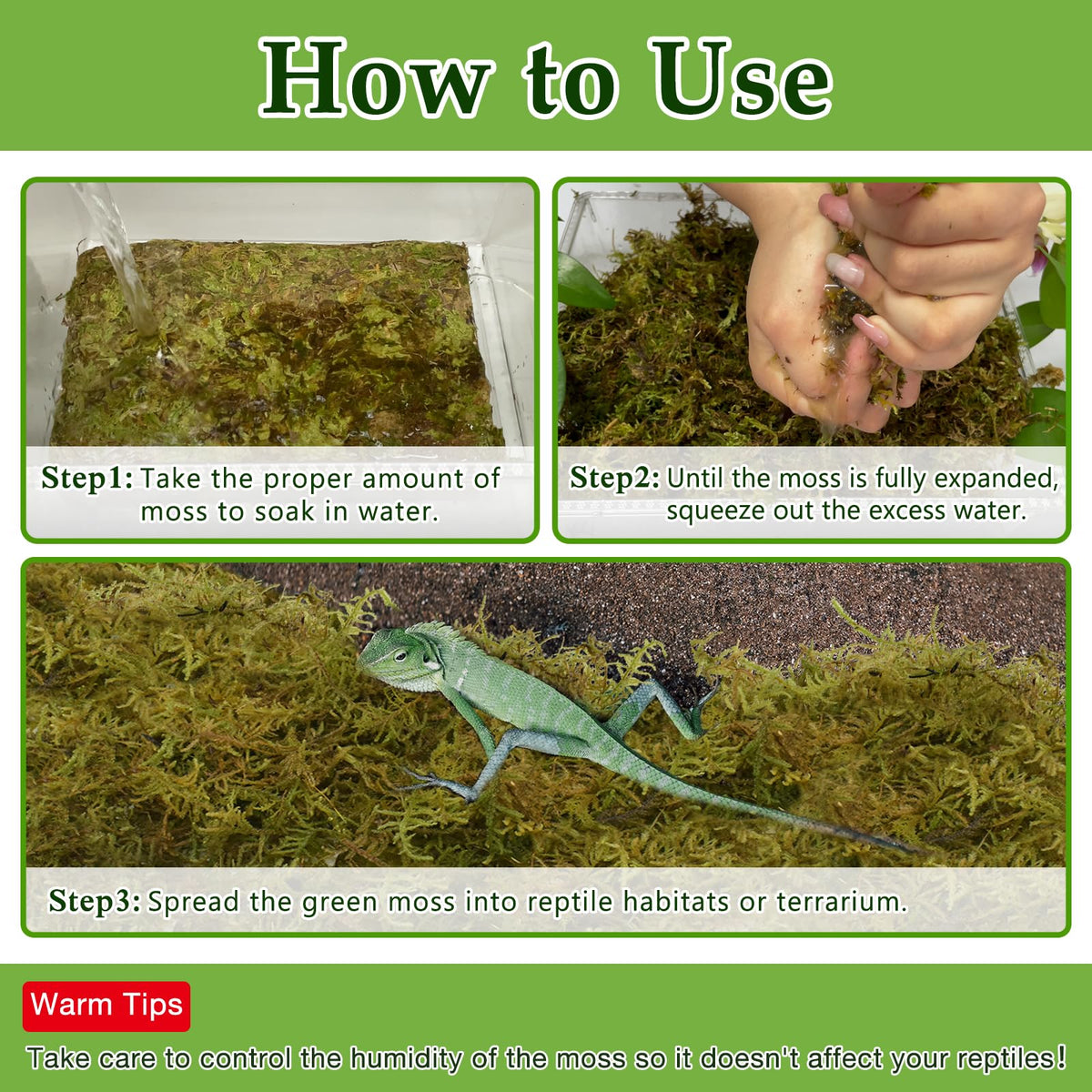 How to Use

Step1: Take the proper amount of moss to soak in water.

Step2: Until the moss is fully expanded, squeeze out the excess water.

Step3: Spread the green moss into reptile habitats or terrarium.

Warm Tips

Take care to control the humidity of the moss so it doesn't affect your reptiles!