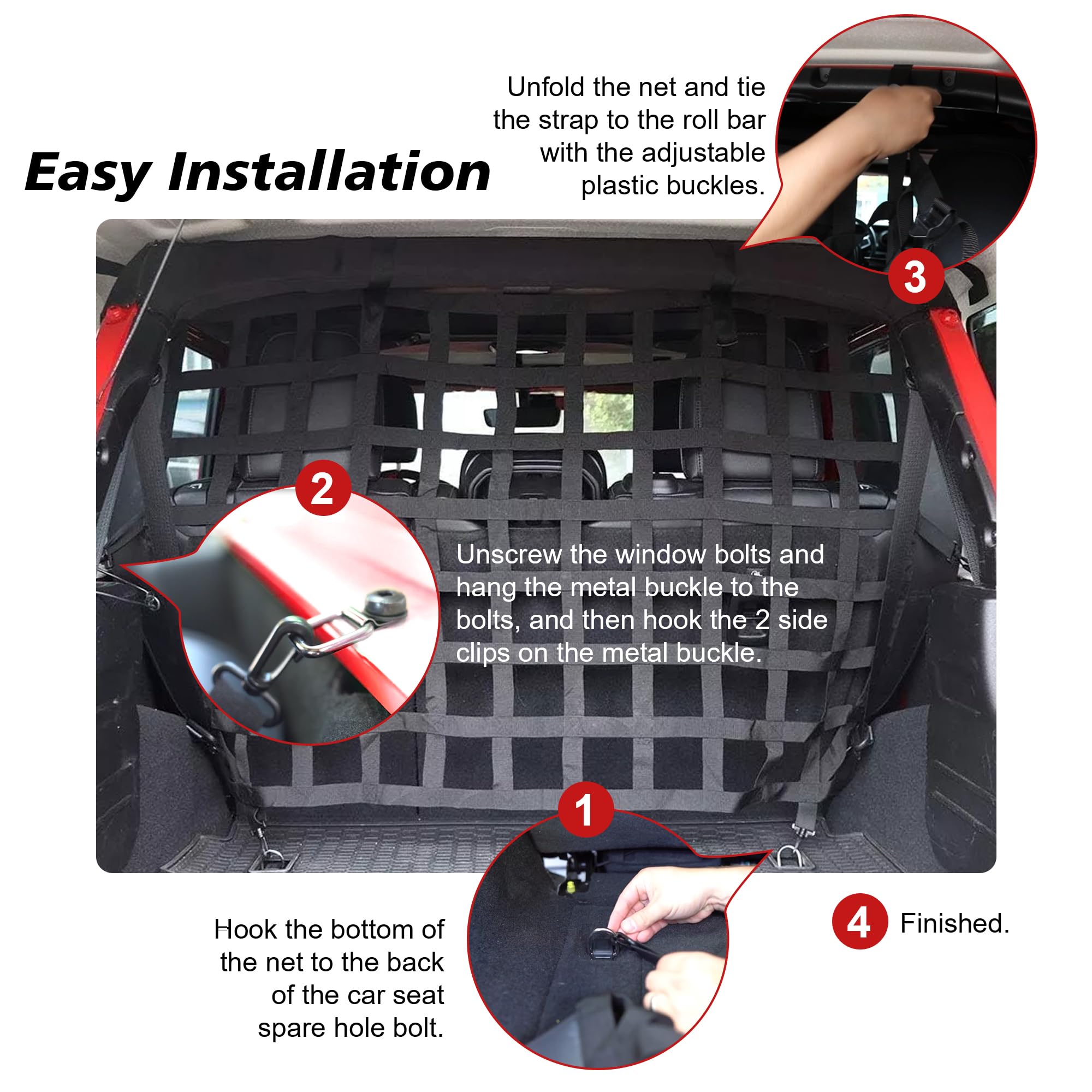 Easy Installation

Unfold the net and tie the strap to the roll bar with the adjustable plastic buckles.

3

2

Unscrew the window bolts and hang the metal buckle to the bolts, and then hook the 2 side clips on the metal buckle.

1

Hook the bottom of the net to the back of the car seat spare hole bolt.

4 Finished.