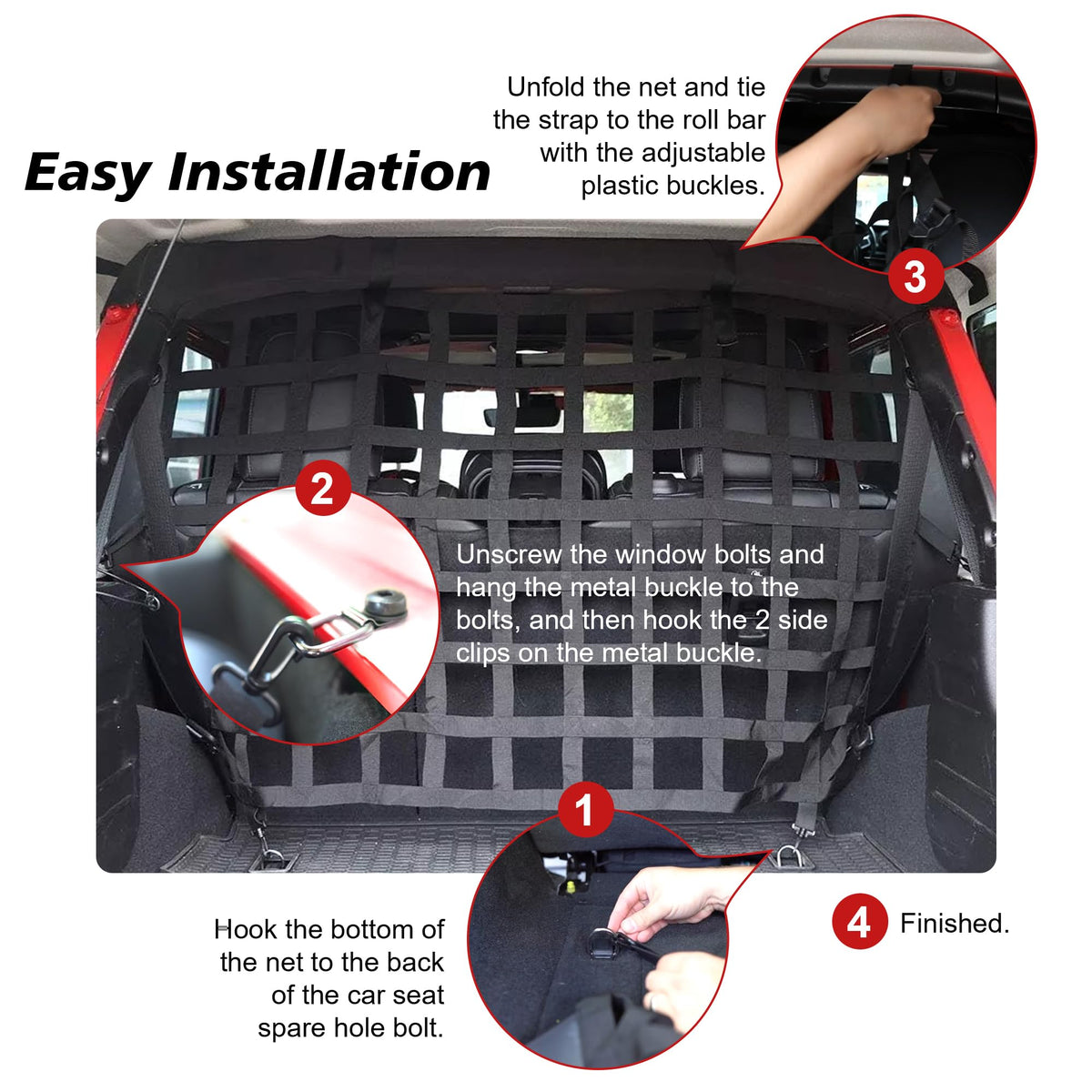 Easy Installation

Unfold the net and tie the strap to the roll bar with the adjustable plastic buckles.

3

2

Unscrew the window bolts and hang the metal buckle to the bolts, and then hook the 2 side clips on the metal buckle.

1

Hook the bottom of the net to the back of the car seat spare hole bolt.

4 Finished.