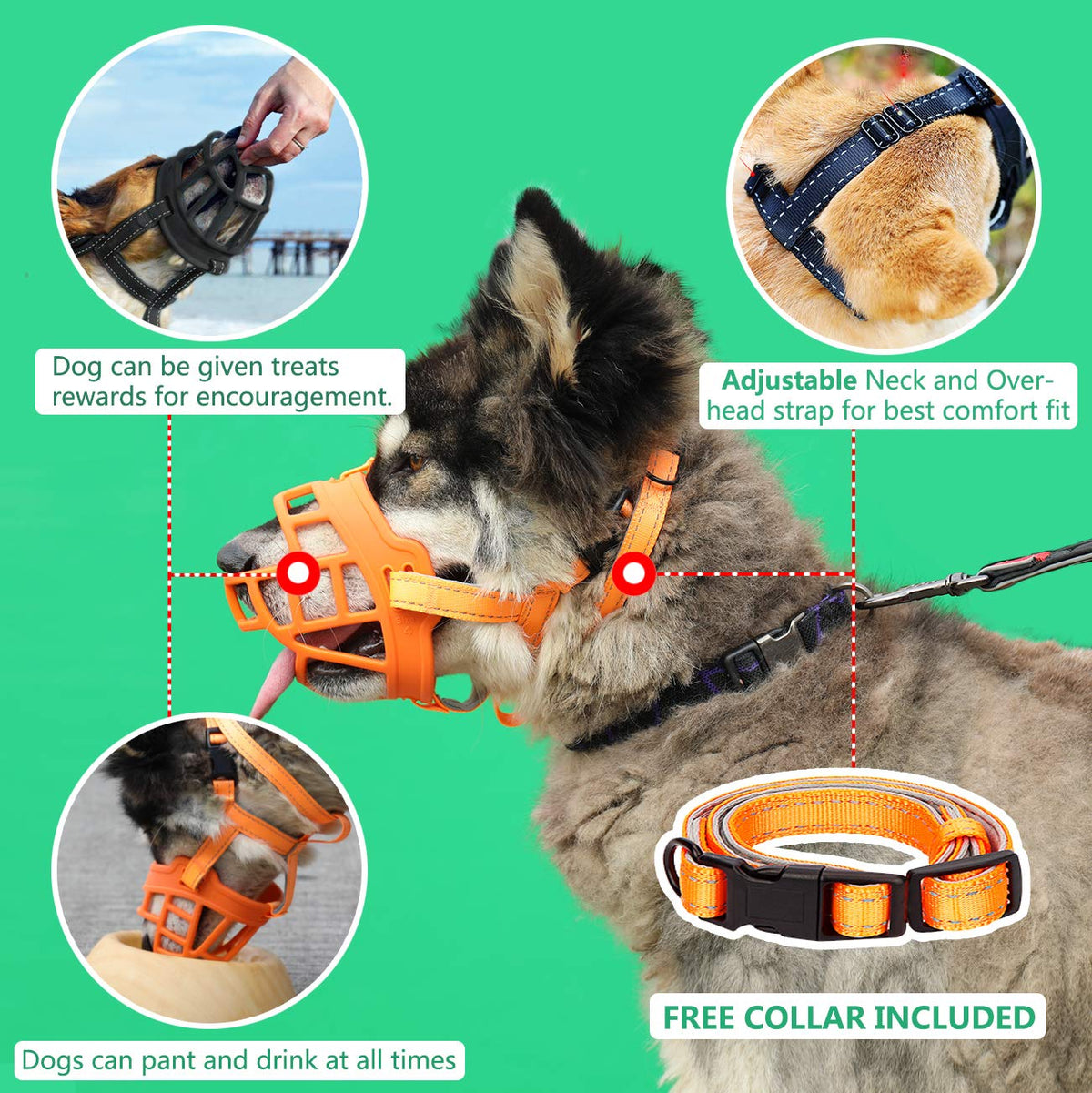 Dog can be given treats rewards for encouragement.

Adjustable Neck and Overhead strap for best comfort fit

FREE COLLAR INCLUDED

Dogs can pant and drink at all times