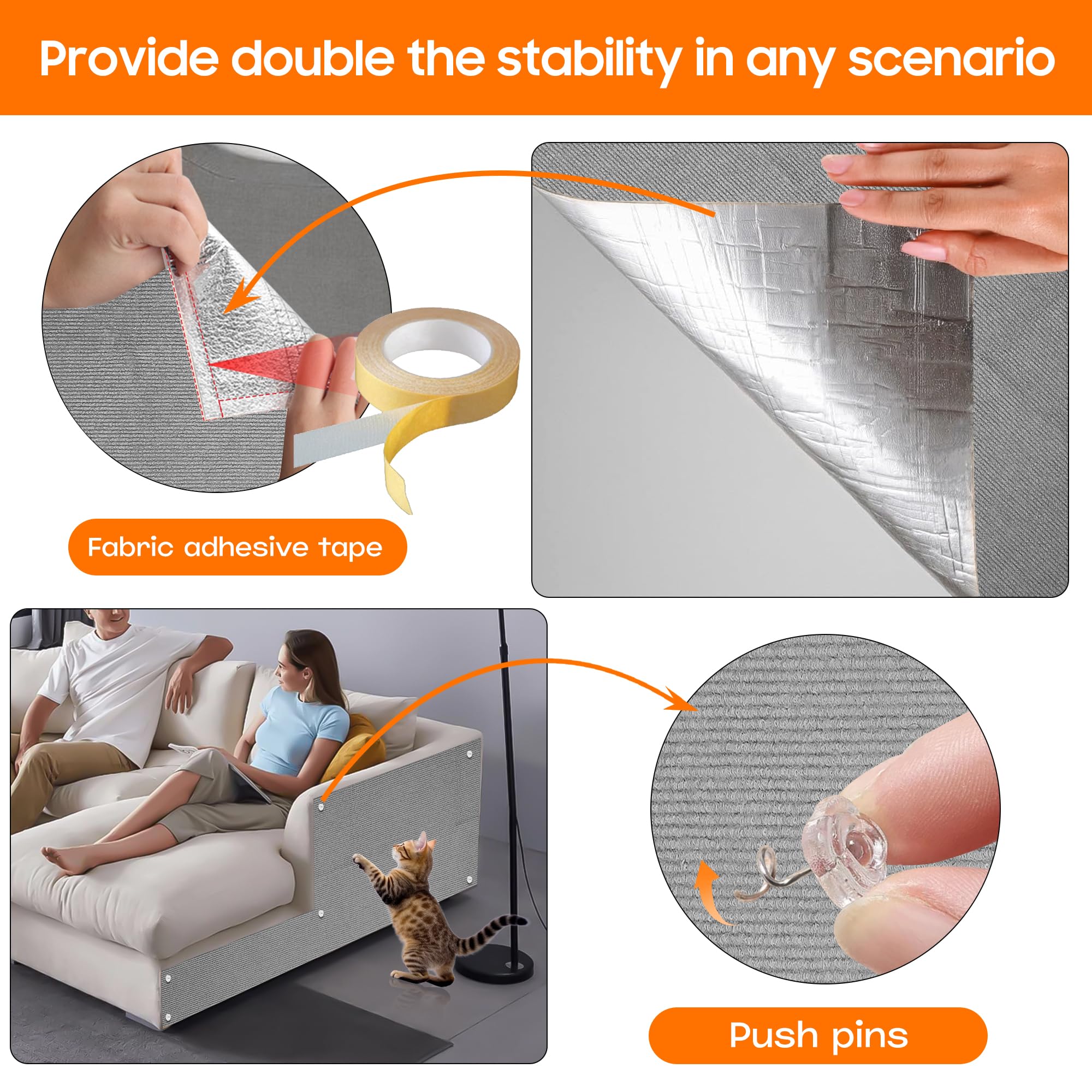 Provide double the stability in any scenario

Fabric adhesive tape

Push pins