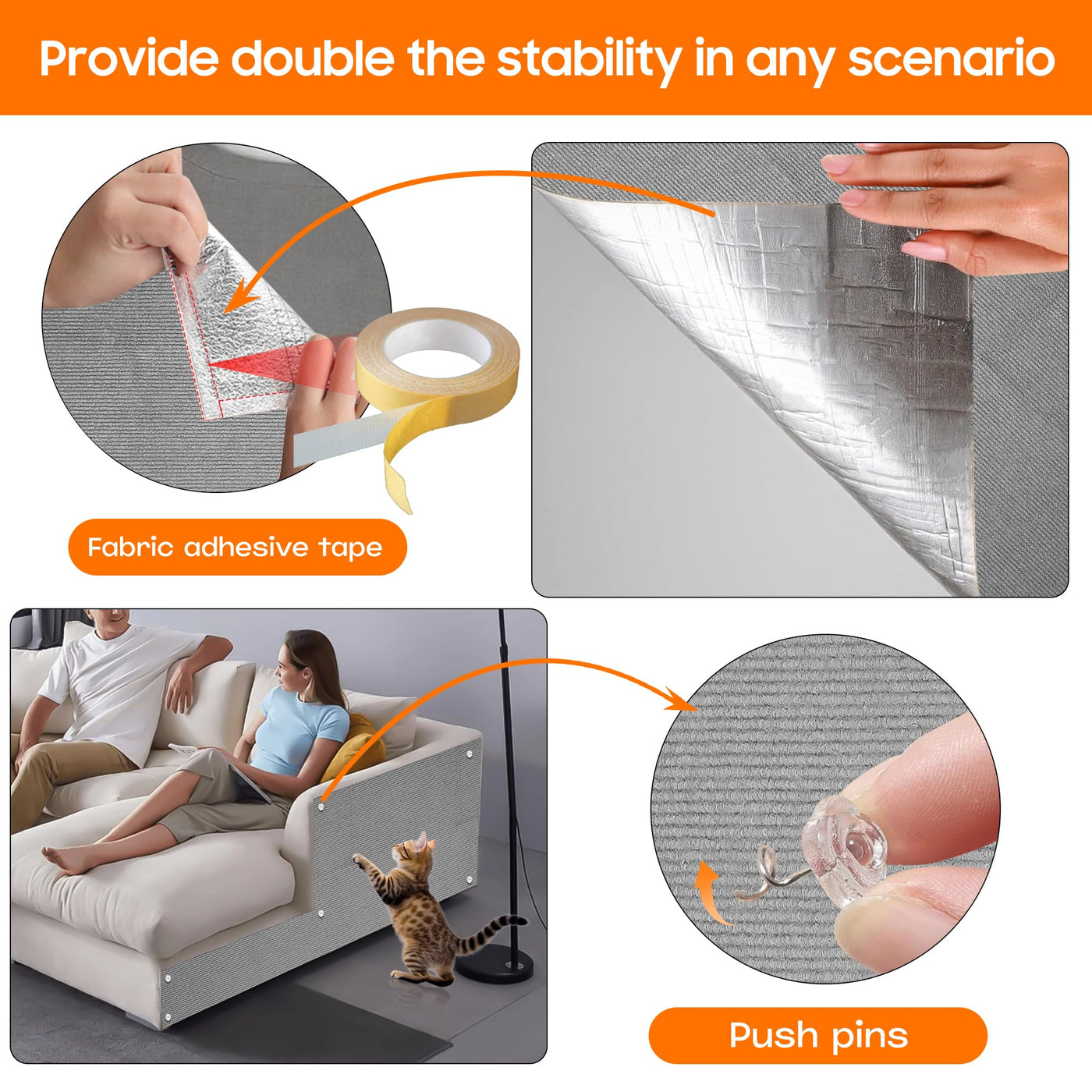 Provide double the stability in any scenario

Fabric adhesive tape

Push pins