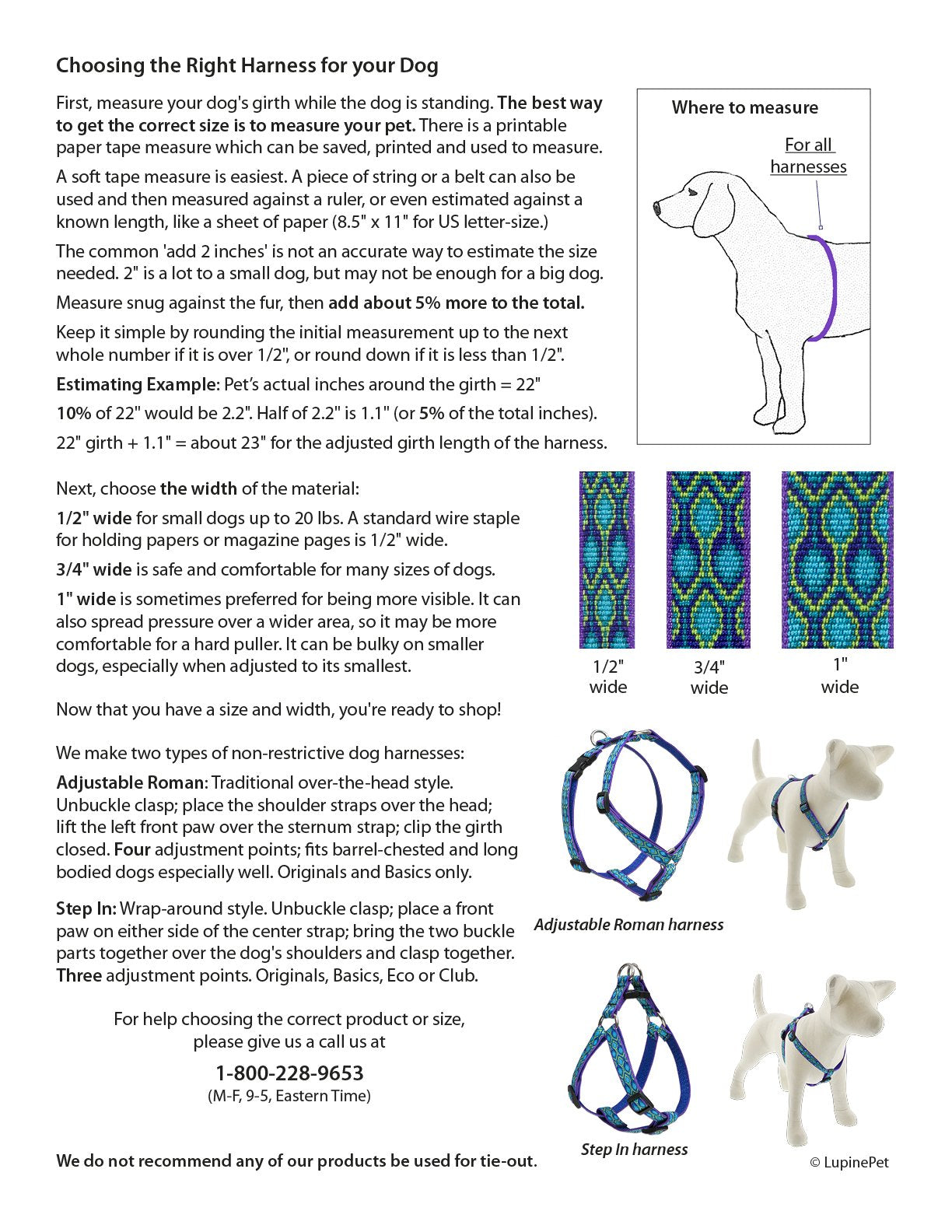 Choosing the Right Harness for your Dog

First, measure your dog's girth while the dog is standing. The best way to get the correct size is to measure your pet. There is a printable paper tape measure which can be saved, printed and used to measure.

A soft tape measure is easiest. A piece of string or a belt can also be used and then measured against a ruler, or even estimated against a known length, like a sheet of paper (8.5" x 11" for US letter-size.)

The common 'add 2 inches' is not an accurate way to estimate the size needed. 2" is a lot to a small dog, but may not be enough for a big dog.

Measure snug against the fur, then add about 5% more to the total.

Keep it simple by rounding the initial measurement up to the next whole number if it is over 1/2", or round down if it is less than 1/2".

Estimating Example: Pet's actual inches around the girth = 22"

10% of 22" would be 2.2". Half of 2.2" is 1.1" (or 5% of the total inches).

22" girth + 1.1" = about 23" for the adjusted girth length of the harness.

Where to measure

For all harnesses

Next, choose the width of the material:

1/2" wide for small dogs up to 20 lbs. A standard wire staple for holding papers or magazine pages is 1/2" wide.

3/4" wide is safe and comfortable for many sizes of dogs.

1" wide is sometimes preferred for being more visible. It can also spread pressure over a wider area, so it may be more comfortable for a hard puller. It can be bulky on smaller dogs, especially when adjusted to its smallest.

1/2" wide

3/4" wide

1" wide

Now that you have a size and width, you're ready to shop!

We make two types of non-restrictive dog harnesses:

Adjustable Roman: Traditional over-the-head style. Unbuckle clasp; place the shoulder straps over the head; lift the left front paw over the sternum strap; clip the girth closed. Four adjustment points; fits barrel-chested and long bodied dogs especially well. Originals and Basics only.

Adjustable Roman harness

Step In: Wrap-around style. Unbuckle clasp; place a front paw on either side of the center strap; bring the two buckle parts together over the dog's shoulders and clasp together. Three adjustment points. Originals, Basics, Eco or Club.

For help choosing the correct product or size, please give us a call us at

1-800-228-9653
(M-F, 9-5, Eastern Time)

Step In harness

We do not recommend any of our products be used for tie-out.

© LupinePet