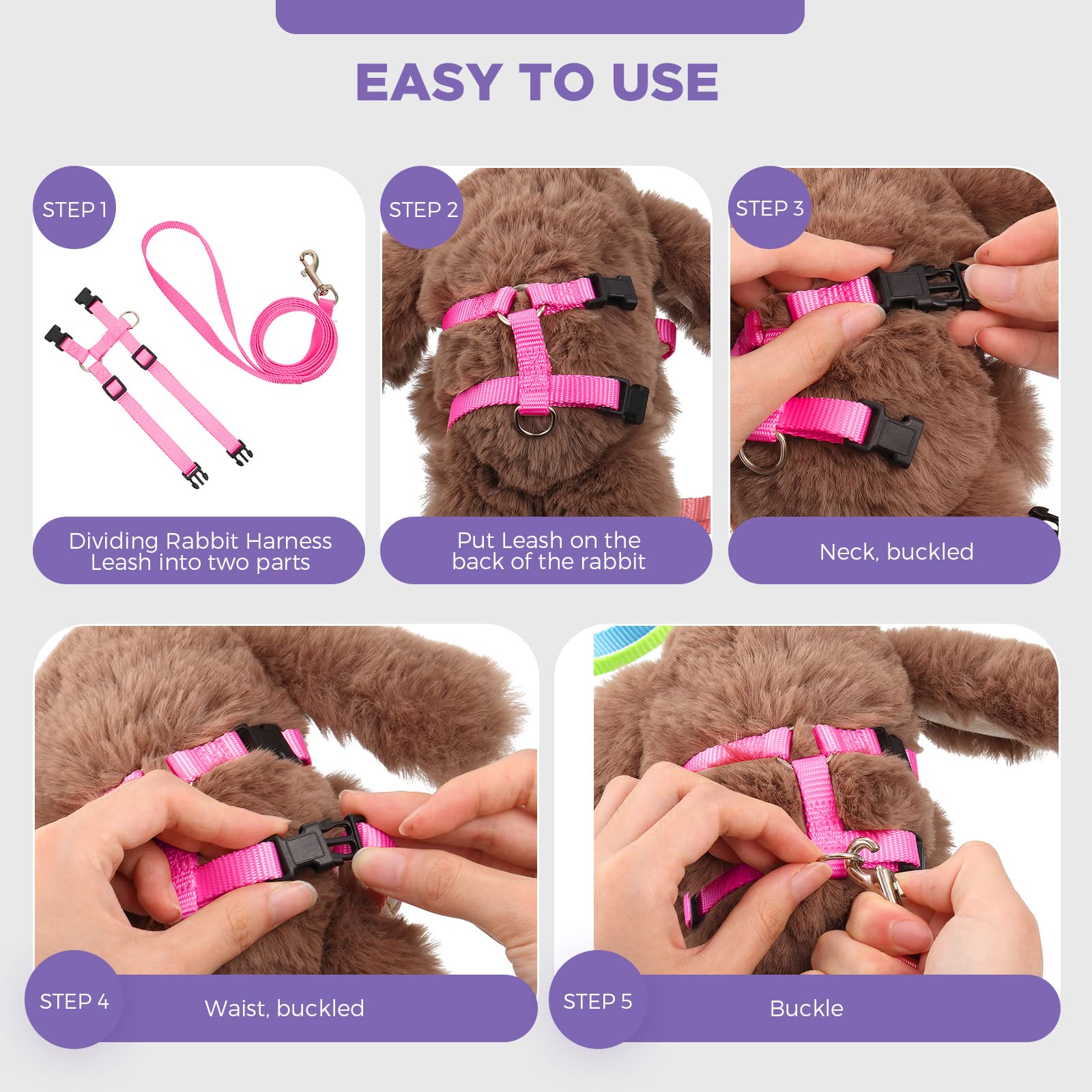 EASY TO USE

STEP 1

Dividing Rabbit Harness Leash into two parts

STEP 2

Put Leash on the back of the rabbit

STEP 3

Neck, buckled

STEP 4

Waist, buckled

STEP 5

Buckle