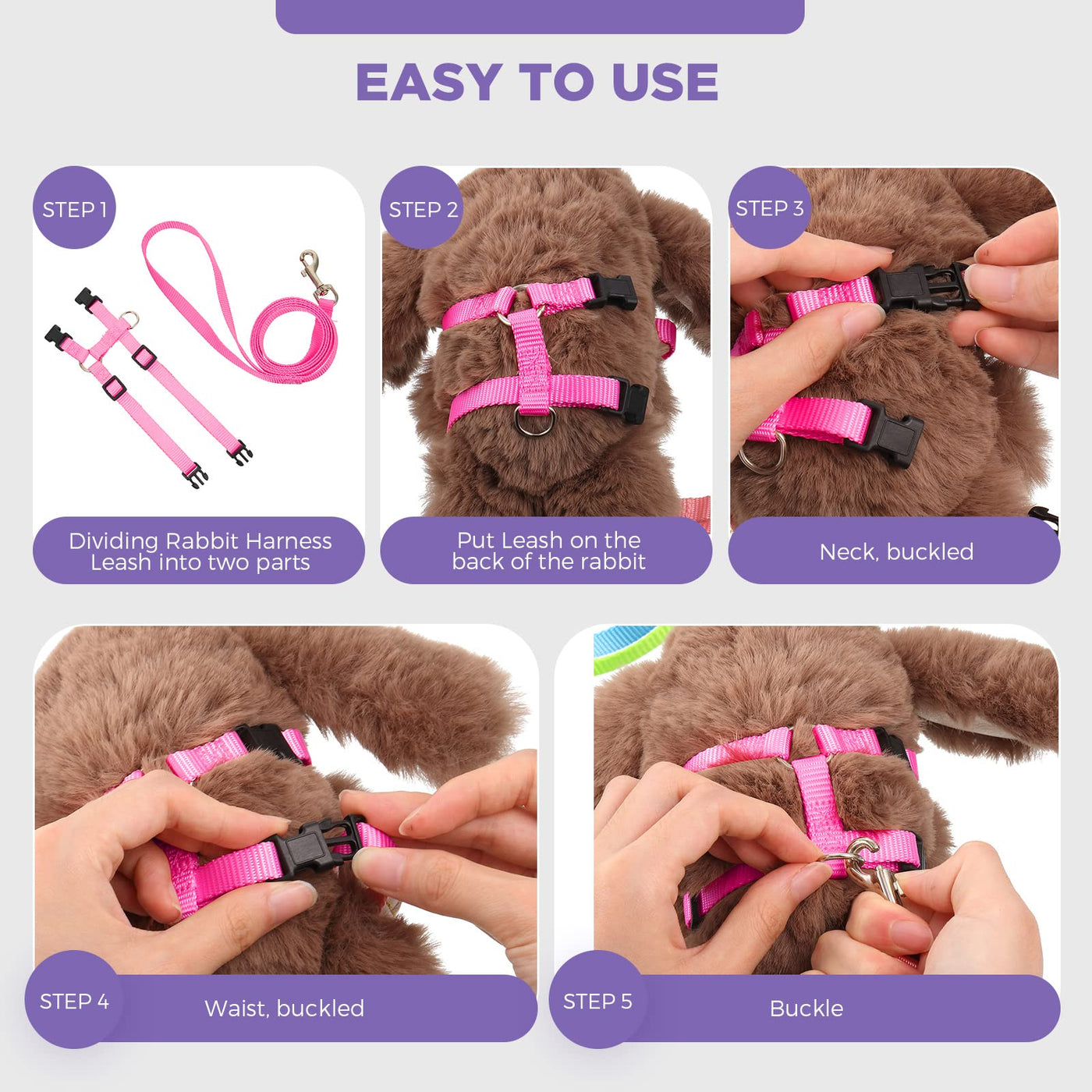 EASY TO USE

STEP 1

Dividing Rabbit Harness Leash into two parts

STEP 2

Put Leash on the back of the rabbit

STEP 3

Neck, buckled

STEP 4

Waist, buckled

STEP 5

Buckle