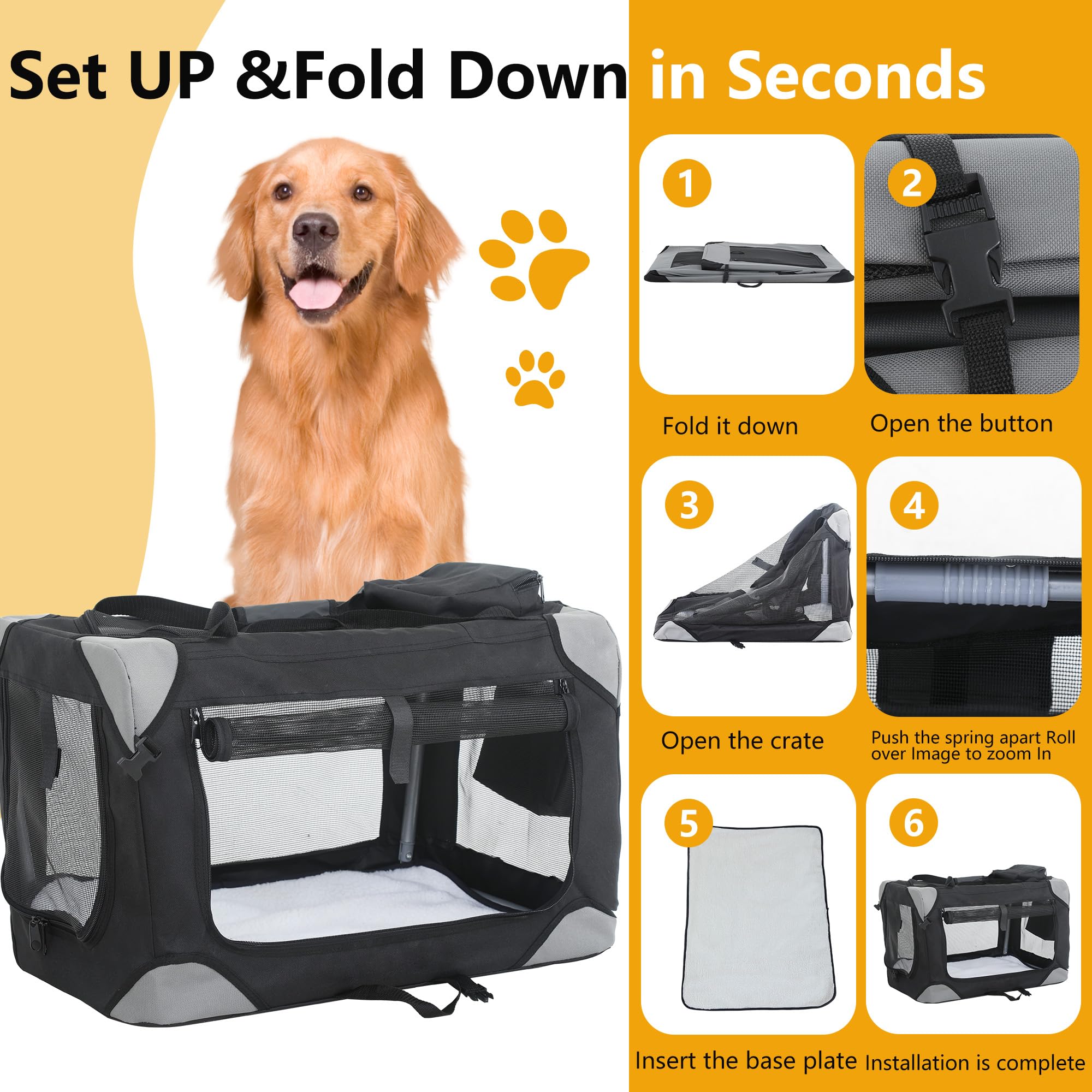 Set UP &Fold Down in Seconds

1

Fold it down

2

Open the button

3

Open the crate

4

Push the spring apart Roll over Image to zoom In

5

Insert the base plate

6

Installation is complete