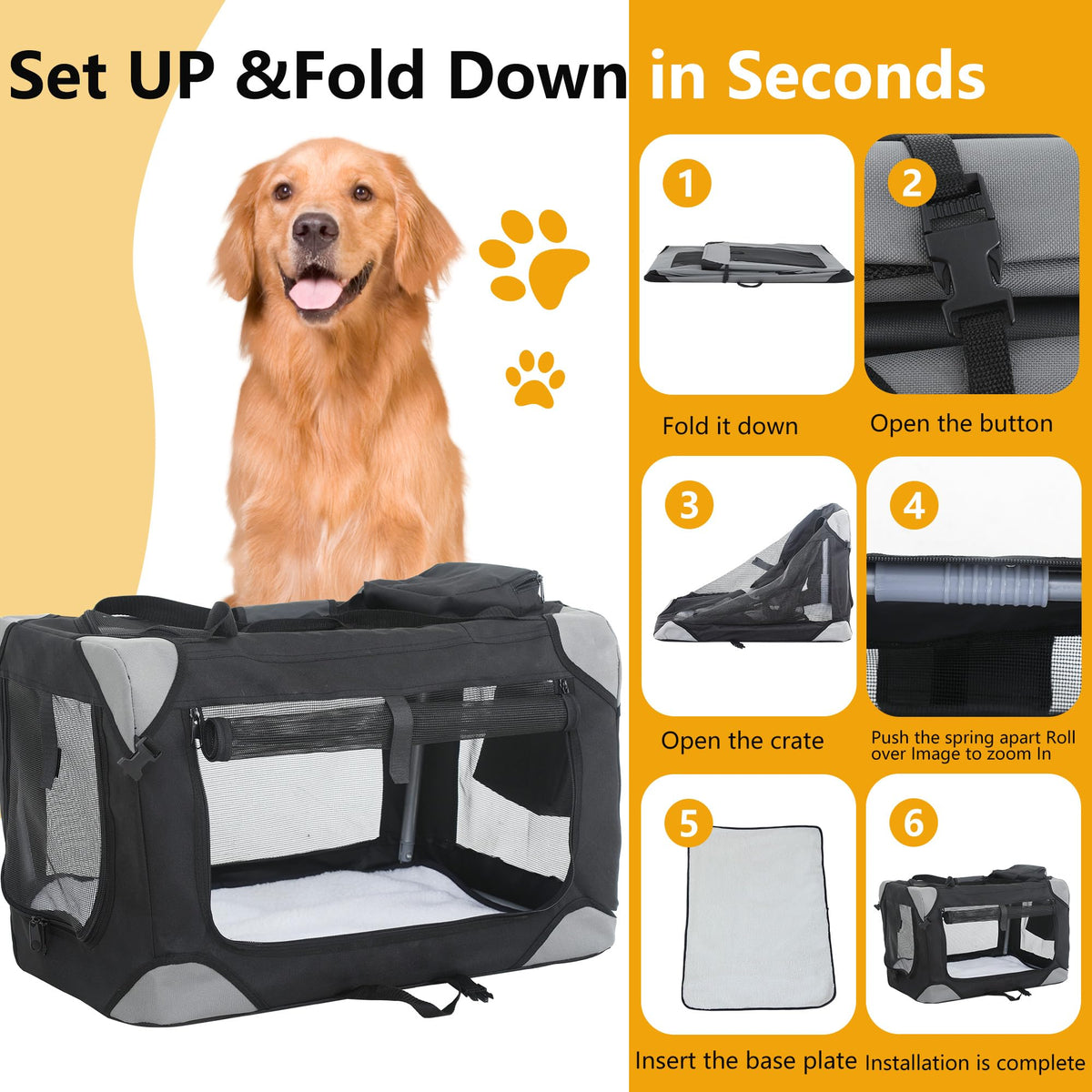 Set UP &Fold Down in Seconds

1

Fold it down

2

Open the button

3

Open the crate

4

Push the spring apart Roll over Image to zoom In

5

Insert the base plate

6

Installation is complete