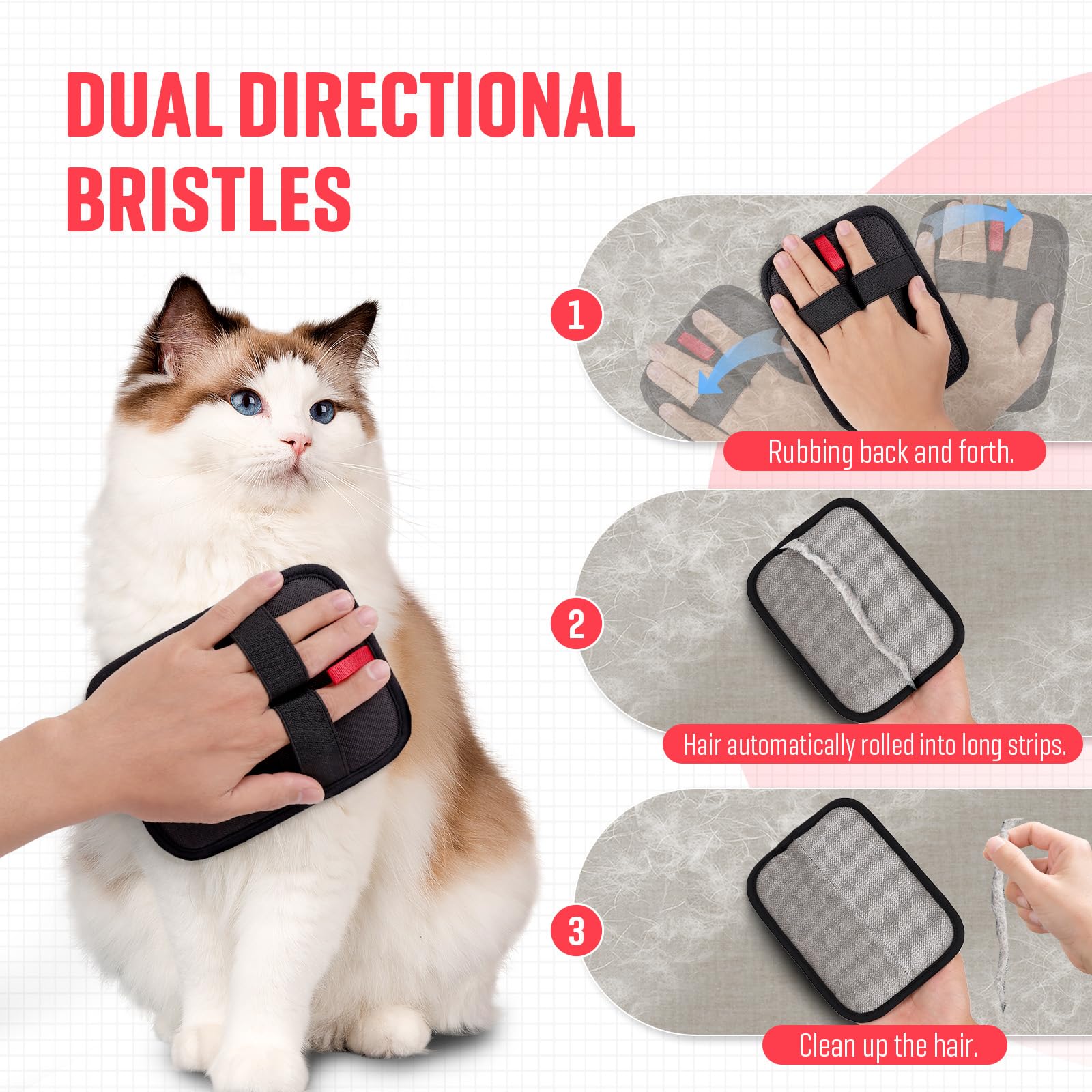 DUAL DIRECTIONAL BRISTLES

1

Rubbing back and forth.

2

Hair automatically rolled into long strips.

3

Clean up the hair.