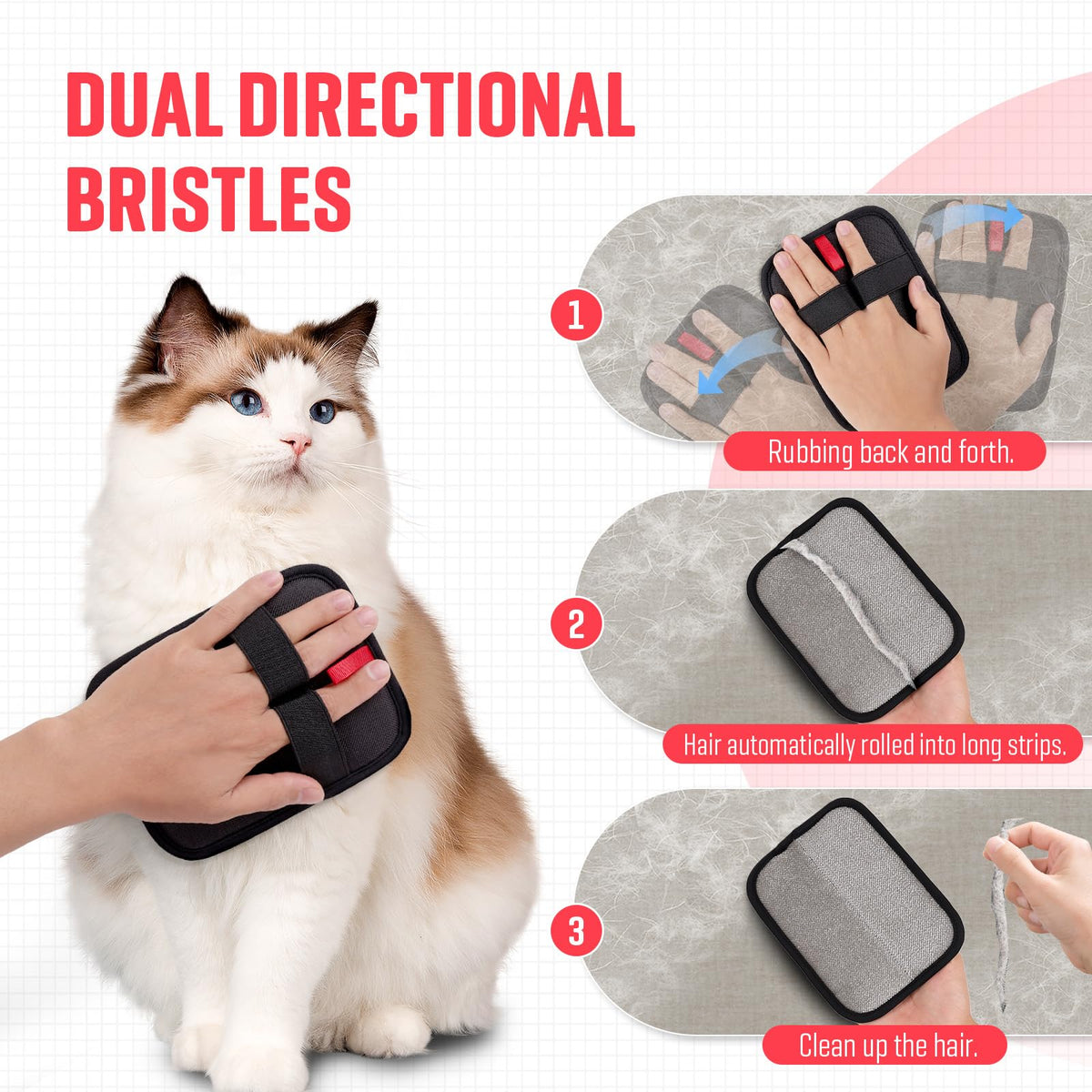 DUAL DIRECTIONAL BRISTLES

1

Rubbing back and forth.

2

Hair automatically rolled into long strips.

3

Clean up the hair.